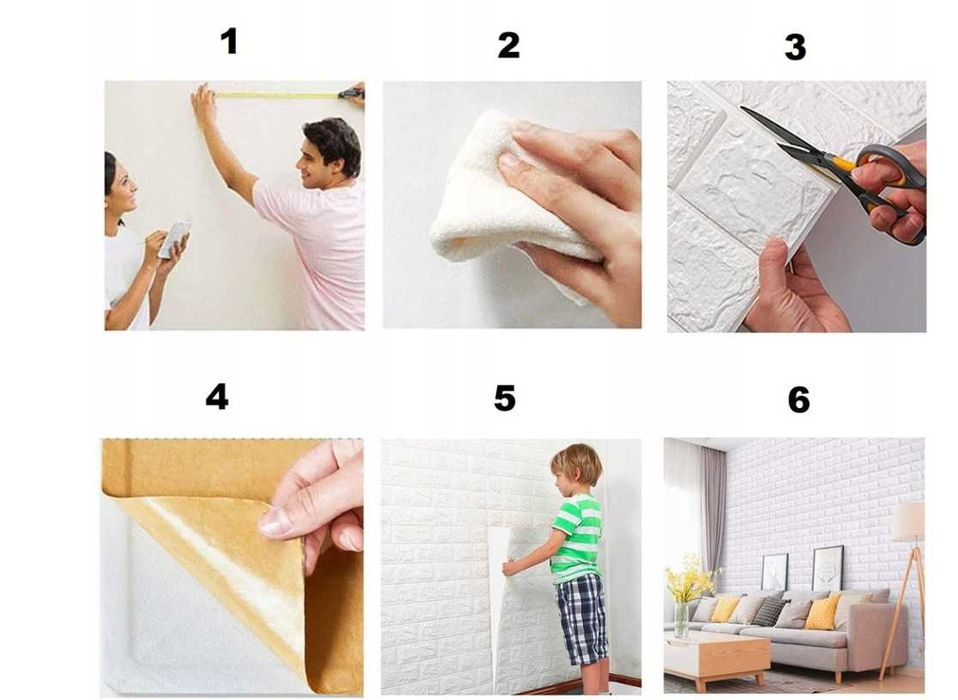 1

2

3

4

5

6