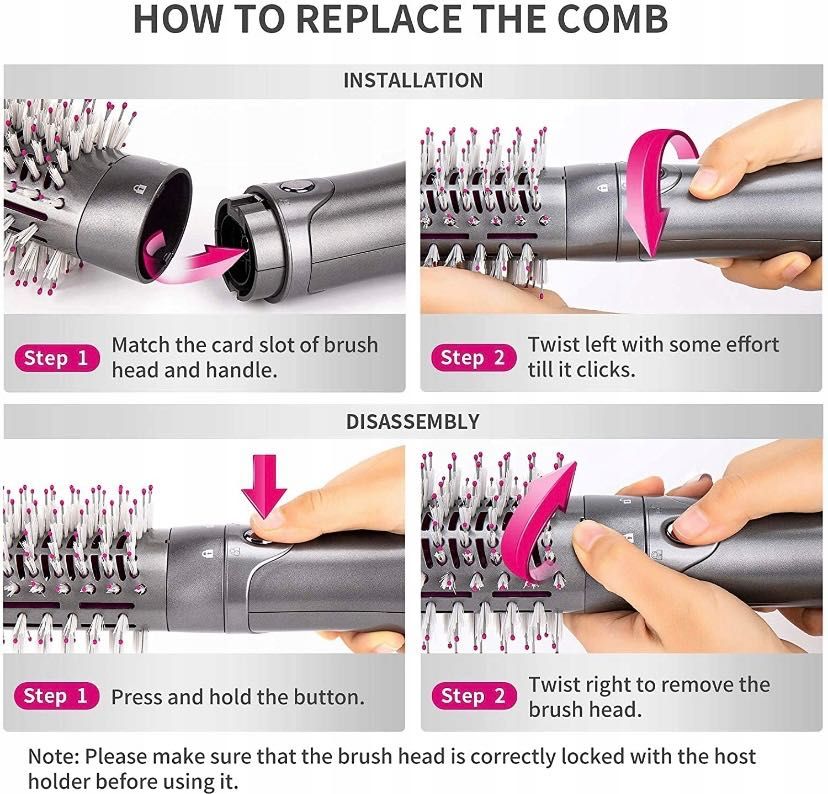 HOW TO REPLACE THE COMB

INSTALLATION

Step 1 Match the card slot of brush head and handle.

Step 2 Twist left with some effort till it clicks.

DISASSEMBLY

Step 1 Press and hold the button.

Step 2 Twist right to remove the brush head.

Note: Please make sure that the brush head is correctly locked with the host holder before using it.