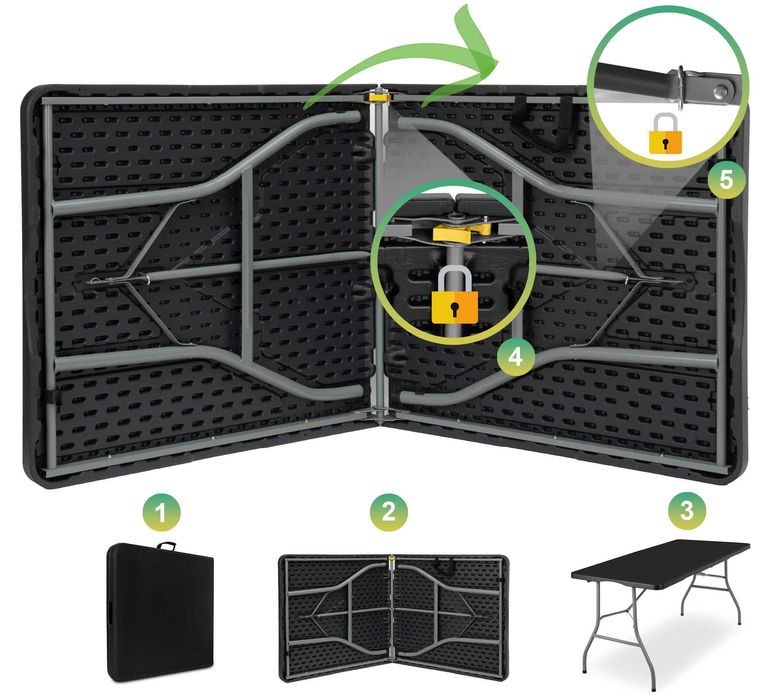 5

4

1

2

3