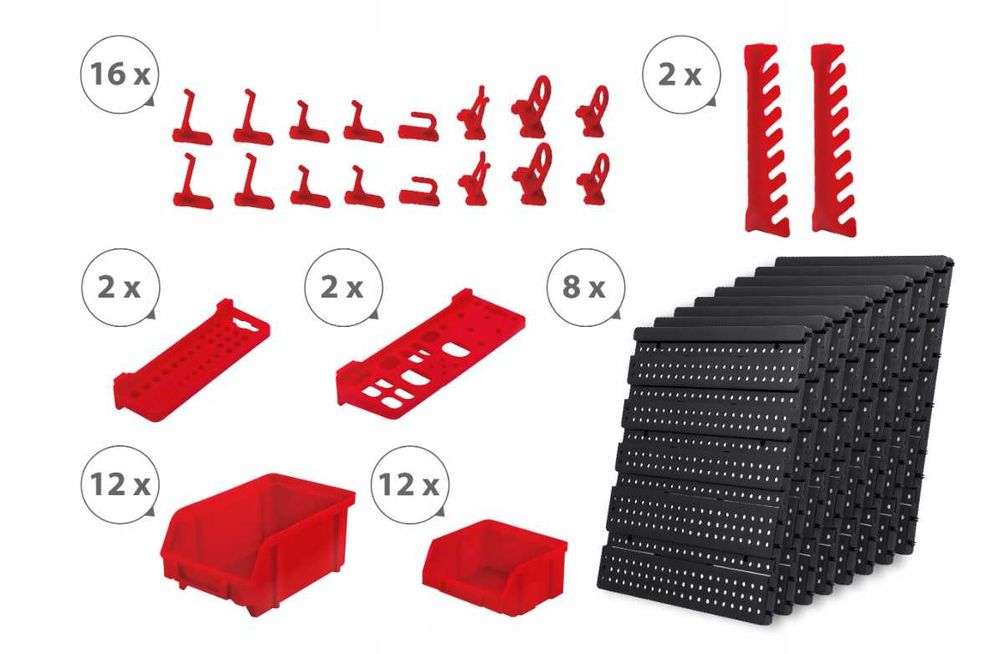 16 x

2 x

2 x

2 x

8 x

12 x

12 x