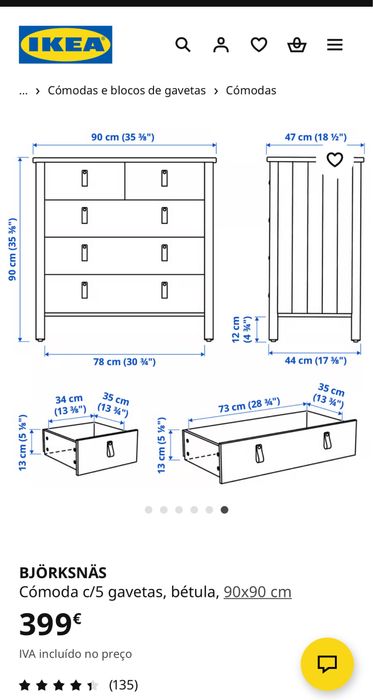 IKEA

... › Cómodas e blocos de gavetas › Cómodas

90 cm (35 ⅜")
47 cm (18 ½")
90 cm (35 ⅜")
12 cm (4 ¾")
78 cm (30 ¾")
44 cm (17 ⅜")
34 cm (13 ⅜")
35 cm (13 ¾")
13 cm (5 ⅛")
73 cm (28 ¾")
35 cm (13 ¾")
13 cm (5 ⅛")

BJÖRKSNÄS
Cómoda c/5 gavetas, bétula, 90x90 cm
399€
IVA incluído no preço
(135)