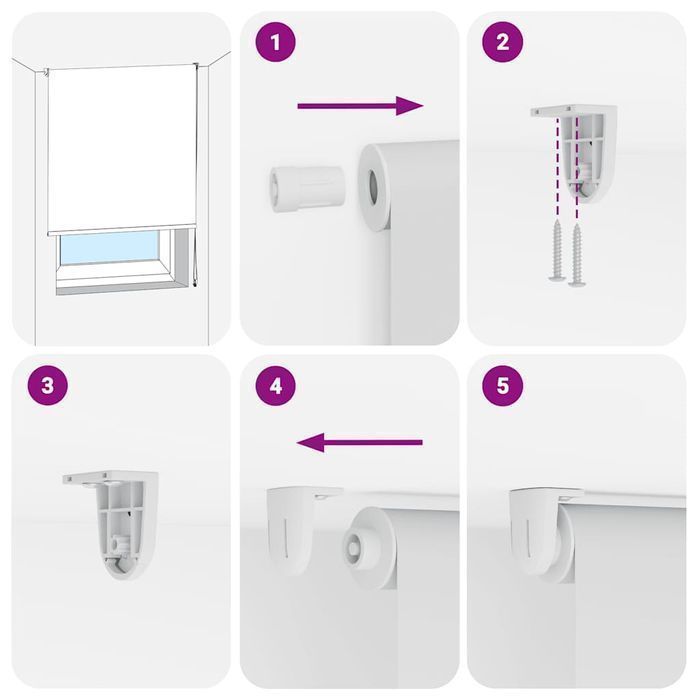 1

2

3

4

5