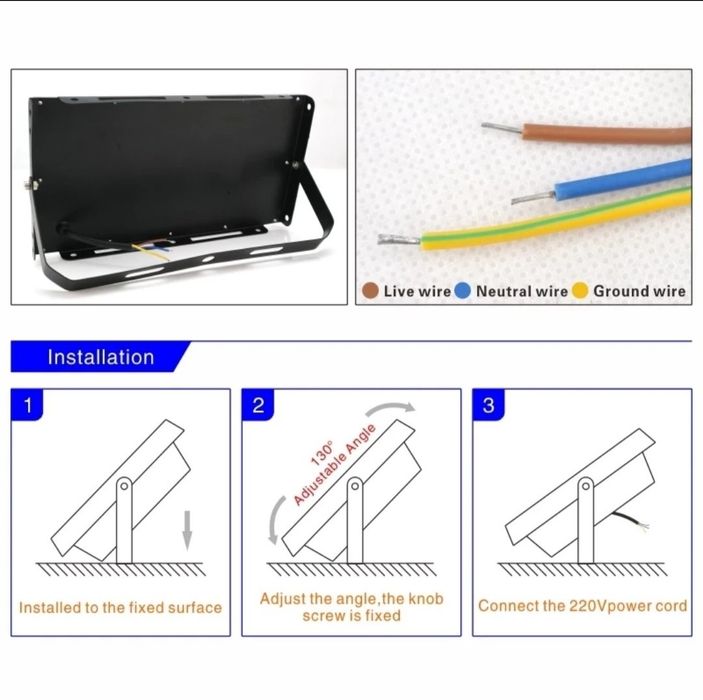 Live wire Neutral wire Ground wire

Installation

1

Installed to the fixed surface

2

130° Adjustable Angle

Adjust the angle,the knob screw is fixed

3

Connect the 220Vpower cord