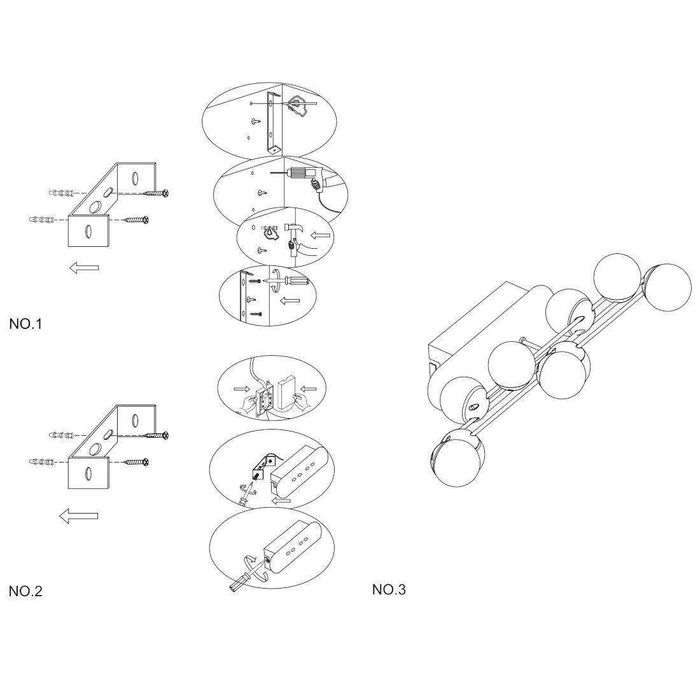 NO.1

NO.2

NO.3