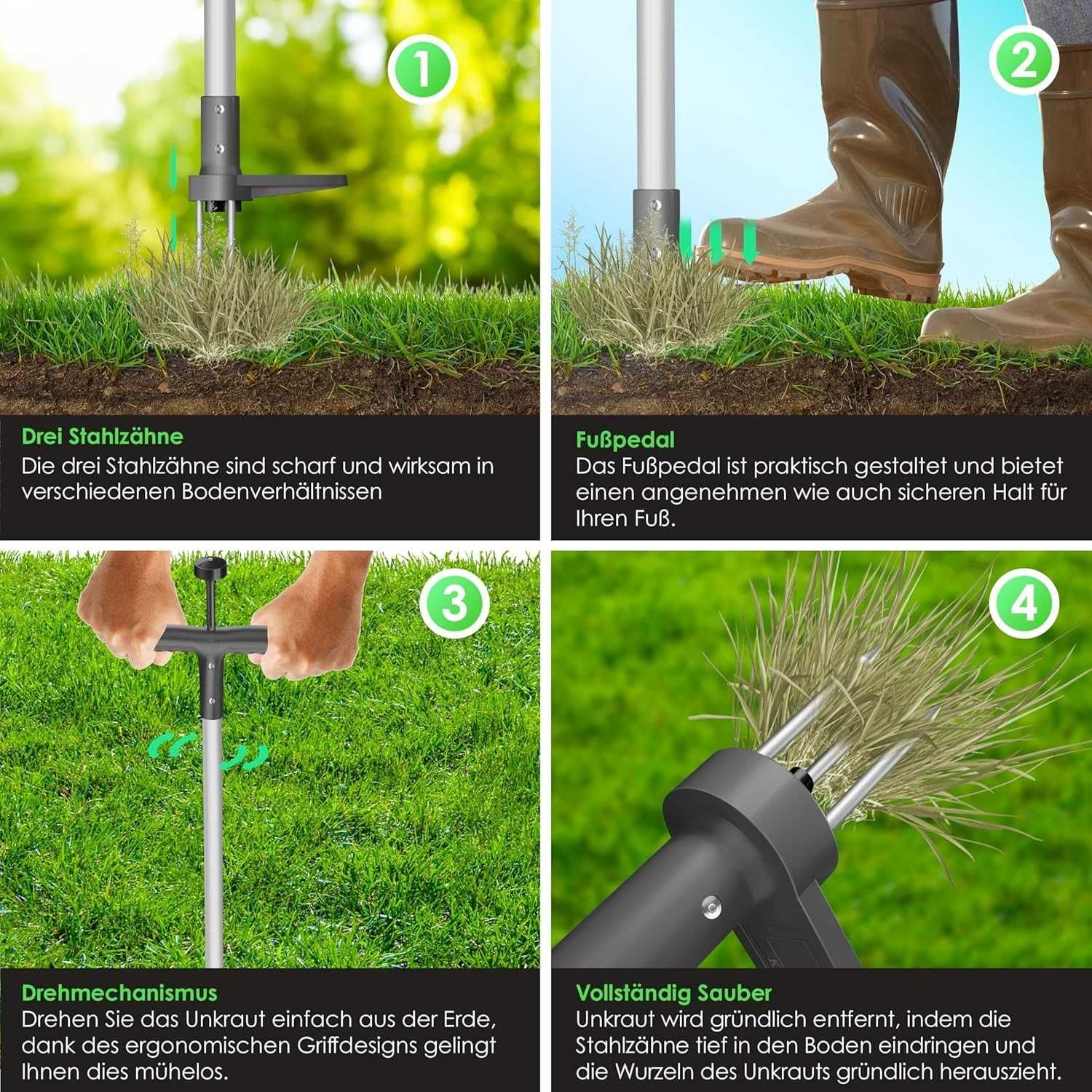 1

Drei Stahlzähne
Die drei Stahlzähne sind scharf und wirksam in verschiedenen Bodenverhältnissen

2

Fußpedal
Das Fußpedal ist praktisch gestaltet und bietet einen angenehmen wie auch sicheren Halt für Ihren Fuß.

3

Drehmechanismus
Drehen Sie das Unkraut einfach aus der Erde, dank des ergonomischen Griffdesigns gelingt Ihnen dies mühelos.

4

Vollständig Sauber
Unkraut wird gründlich entfernt, indem die Stahlzähne tief in den Boden eindringen und die Wurzeln des Unkrauts gründlich herauszieht.