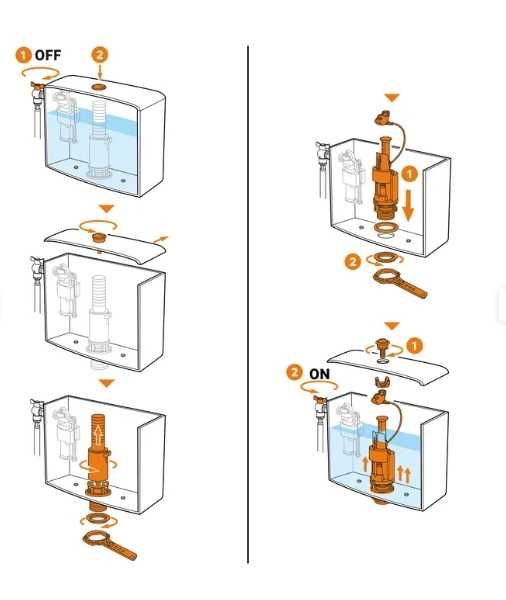 1 OFF
2

1
2

1
2 ON