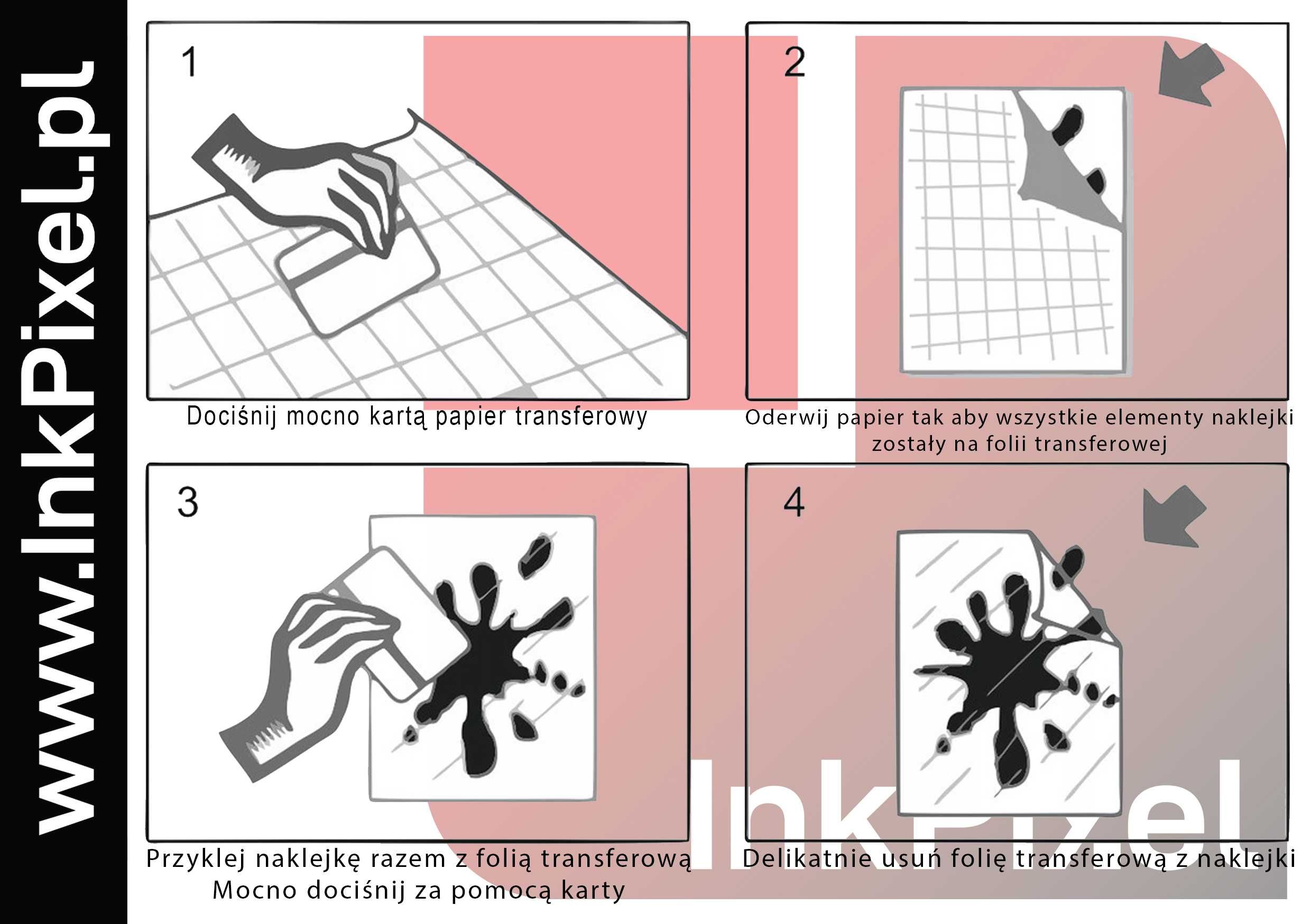 www.InkPixel.pl

1

Dociśnij mocno kartą papier transferowy

2

Oderwij papier tak aby wszystkie elementy naklejki zostały na folii transferowej

3

Przyklej naklejkę razem z folią transferową
Mocno dociśnij za pomocą karty

4

Delikatnie usuń folię transferową z naklejki

InkPixel