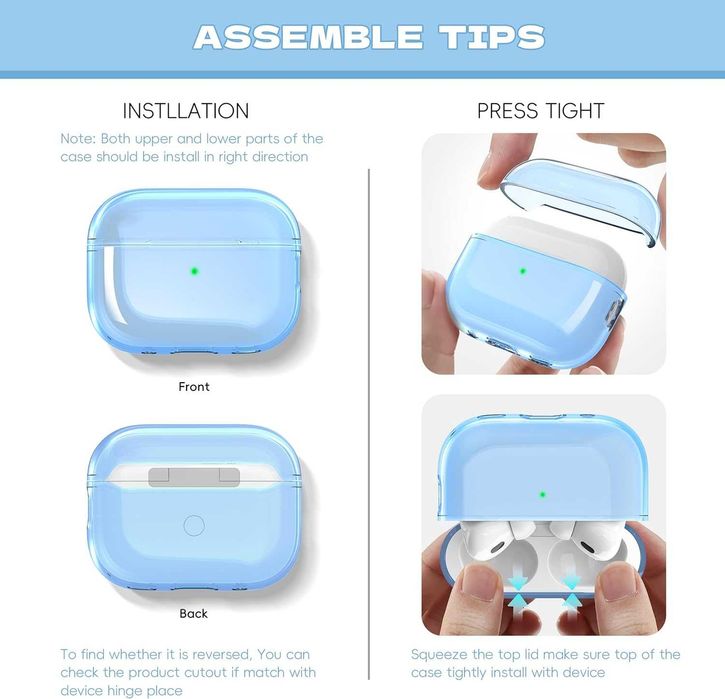 ASSEMBLE TIPS

INSTLLATION

Note: Both upper and lower parts of the case should be install in right direction

Front

Back

To find whether it is reversed, You can check the product cutout if match with device hinge place

PRESS TIGHT

Squeeze the top lid make sure top of the case tightly install with device