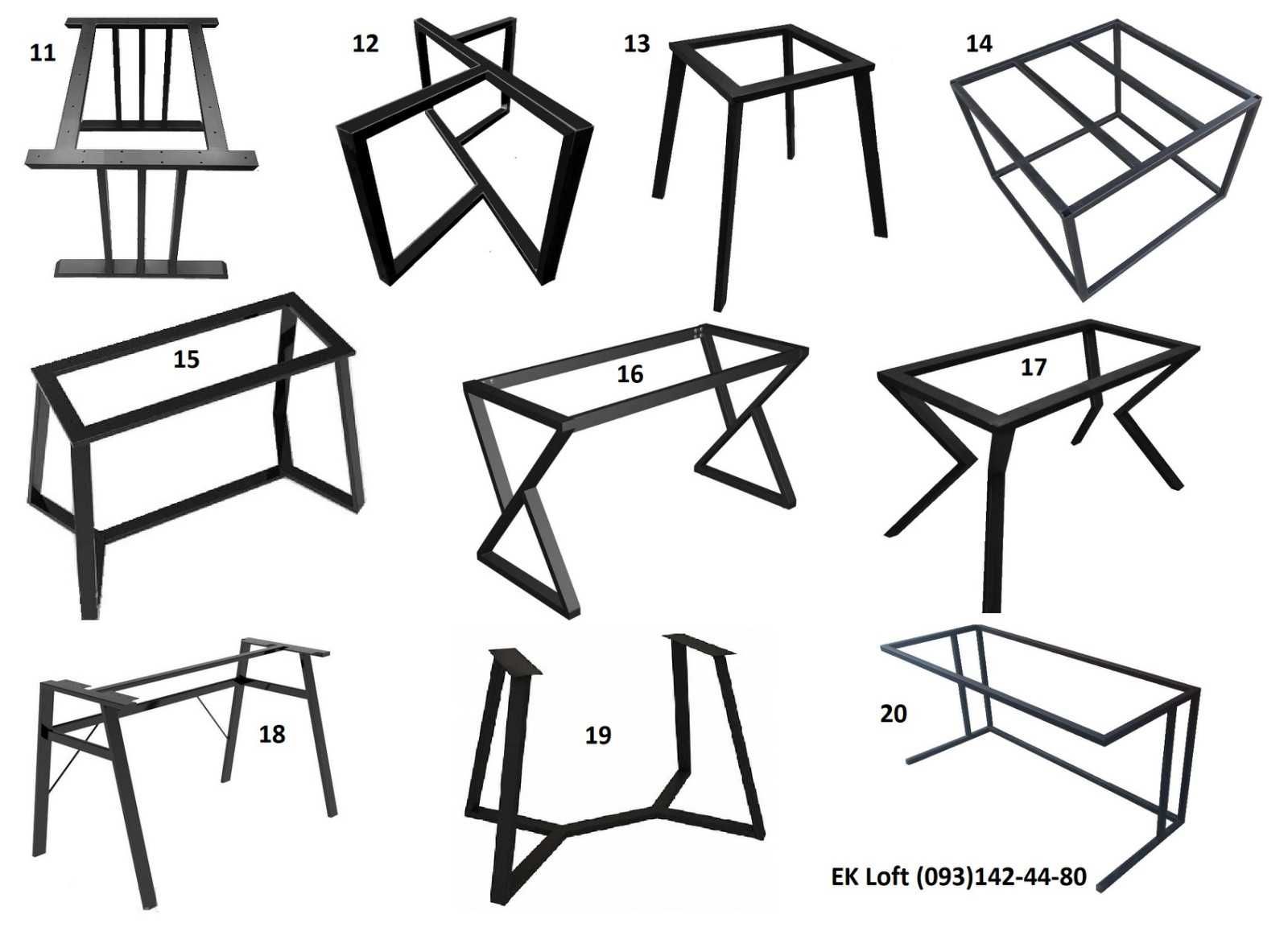 11

12

13

14

15

16

17

18

19

20

EK Loft (093)142-44-80