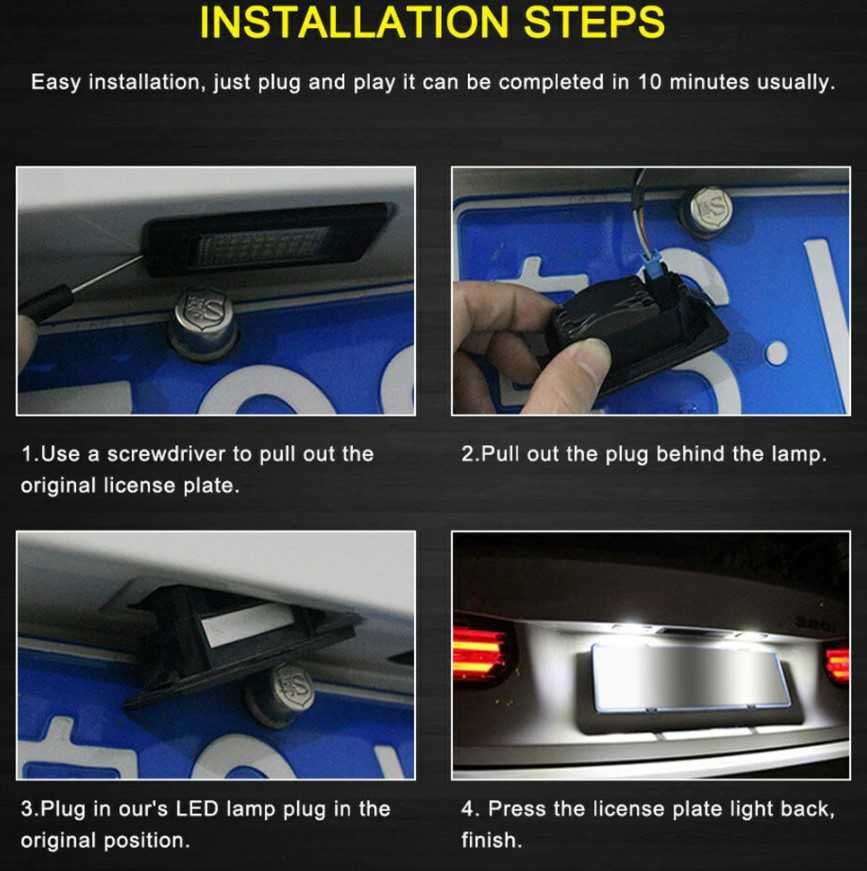 INSTALLATION STEPS

Easy installation, just plug and play it can be completed in 10 minutes usually.

1.Use a screwdriver to pull out the original license plate.

2.Pull out the plug behind the lamp.

3.Plug in our's LED lamp plug in the original position.

4. Press the license plate light back, finish.