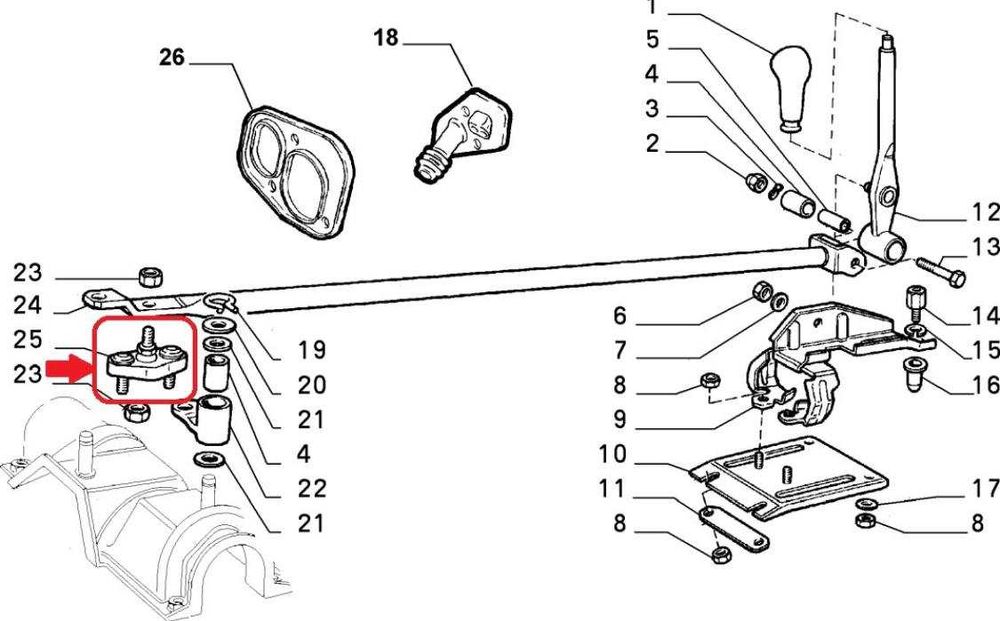 26
18
1
5
4
3
2
12
13
23
24
25
23
19
20
21
4
22
21
6
7
8
9
10
11
8
14
15
16
17
8