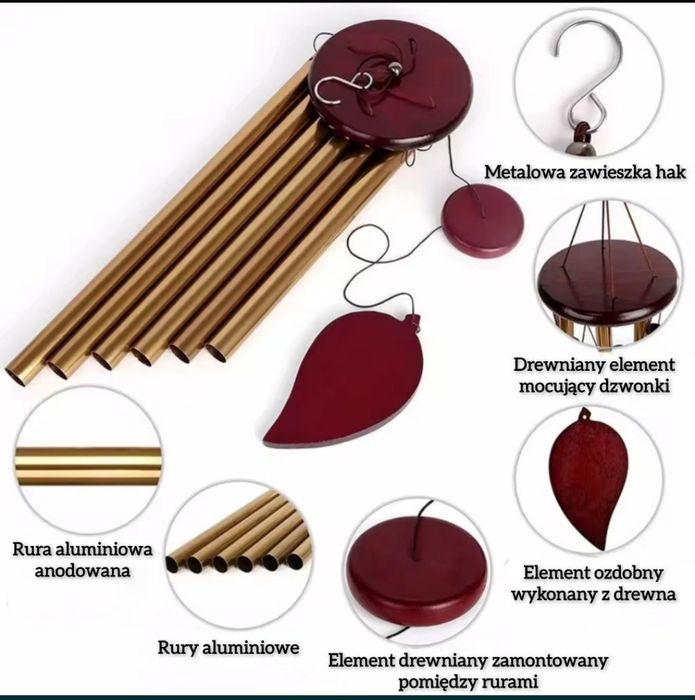 Metalowa zawieszka hak

Drewniany element mocujący dzwonki

Element ozdobny wykonany z drewna

Rura aluminiowa anodowana

Rury aluminiowe

Element drewniany zamontowany pomiędzy rurami