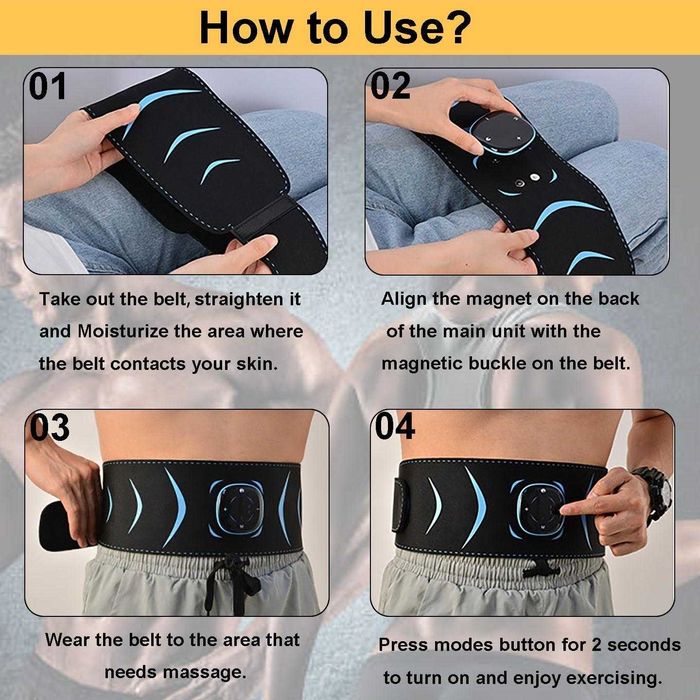 How to Use?

01

Take out the belt, straighten it and Moisturize the area where the belt contacts your skin.

02

Align the magnet on the back of the main unit with the magnetic buckle on the belt.

03

Wear the belt to the area that needs massage.

04

Press modes button for 2 seconds to turn on and enjoy exercising.