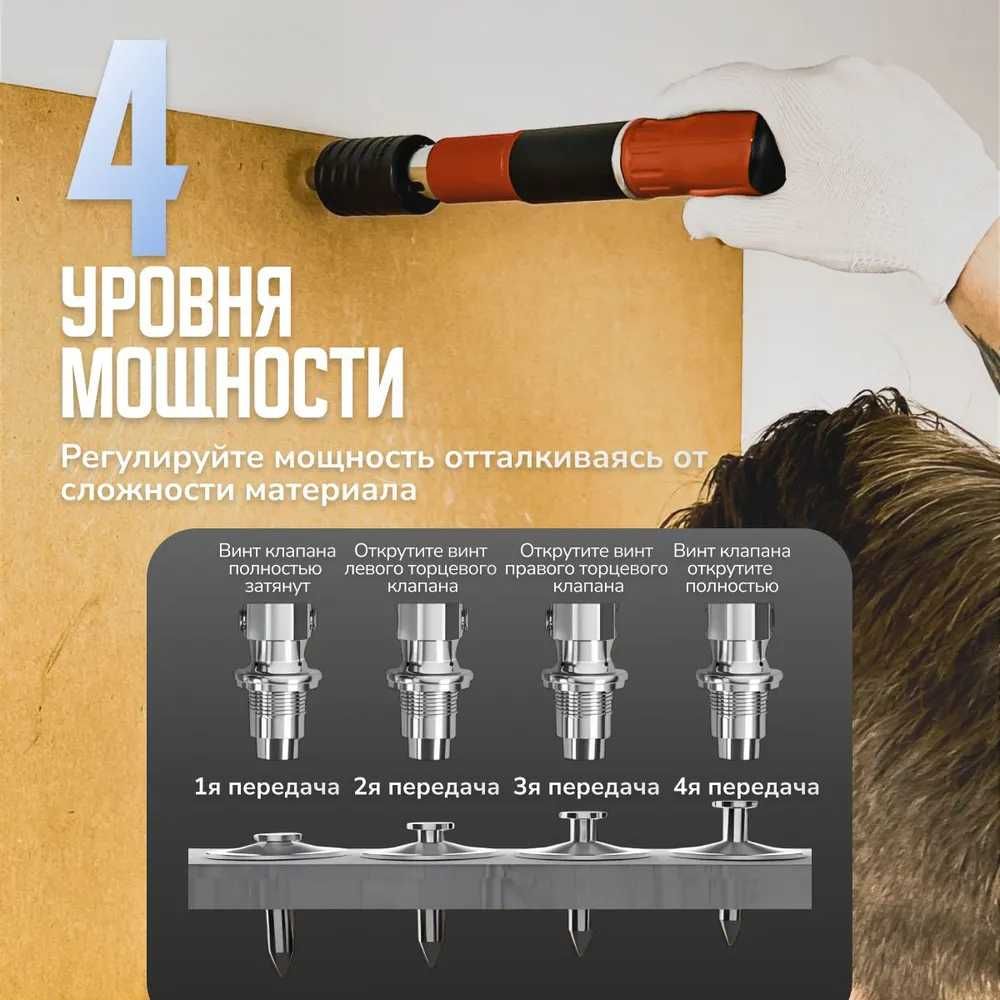 4
УРОВНЯ МОЩНОСТИ

Регулируйте мощность отталкиваясь от сложности материала

Винт клапана полностью затянут

Открутите винт левого торцевого клапана

Открутите винт правого торцевого клапана

Винт клапана открутите полностью

1я передача

2я передача

3я передача

4я передача