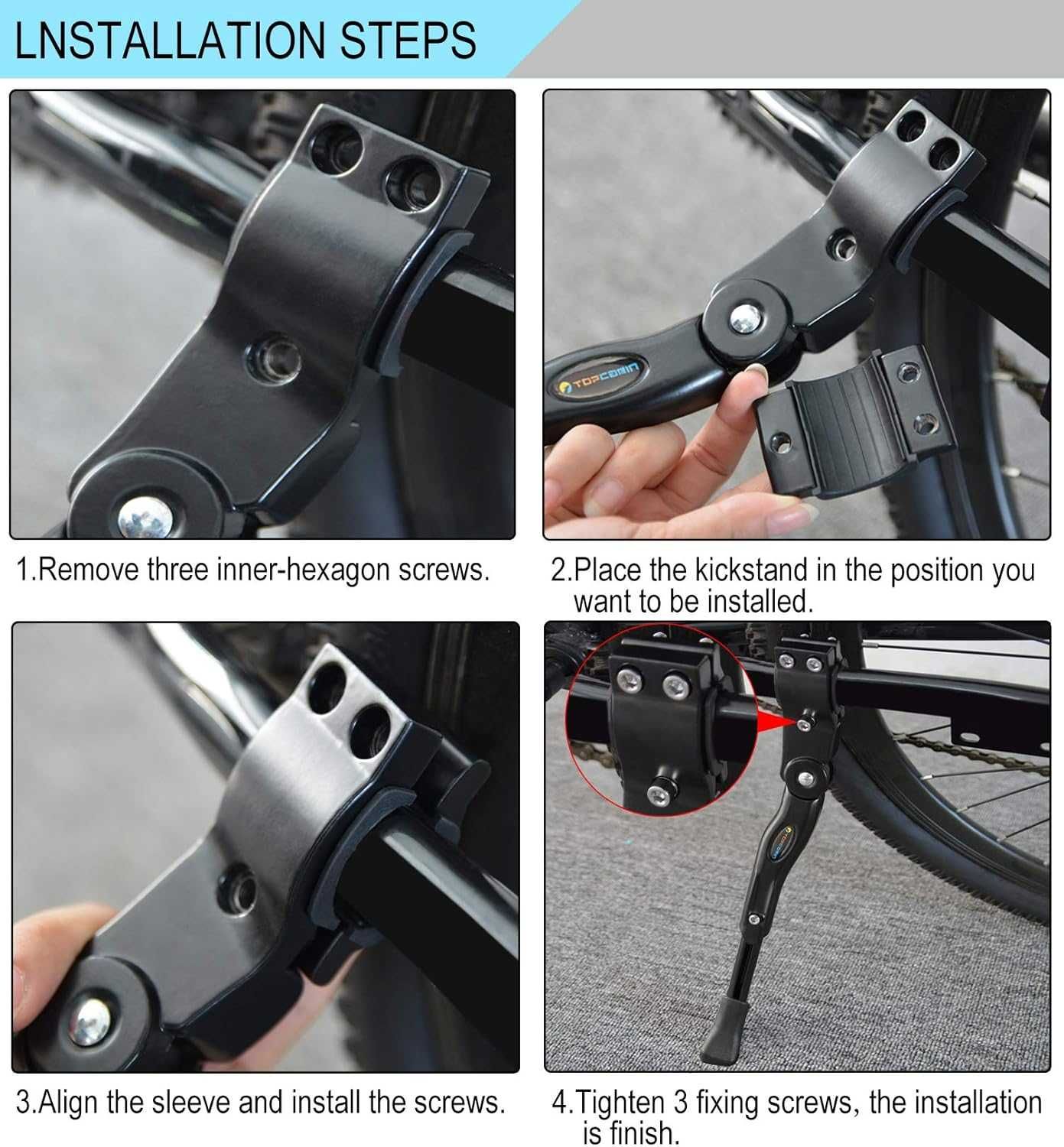 LNSTALLATION STEPS

TOPCABIN

1.Remove three inner-hexagon screws.

2.Place the kickstand in the position you want to be installed.

3.Align the sleeve and install the screws.

4.Tighten 3 fixing screws, the installation is finish.