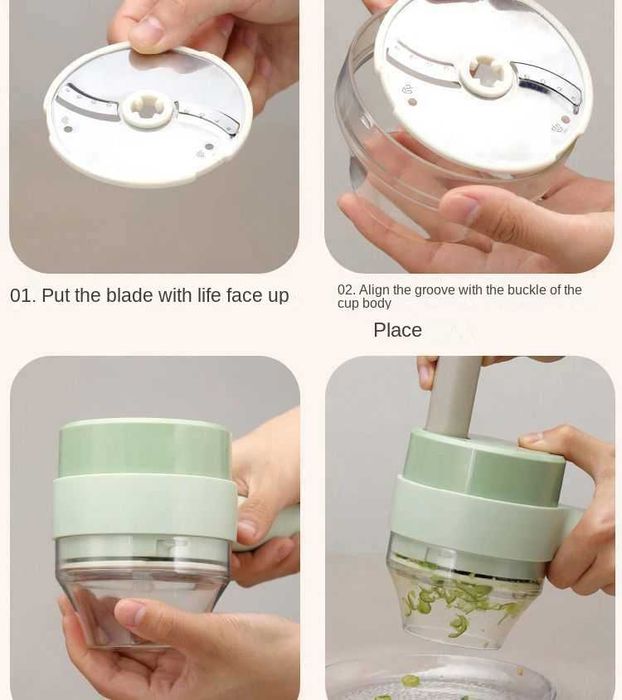 01. Put the blade with life face up

02. Align the groove with the buckle of the cup body

Place