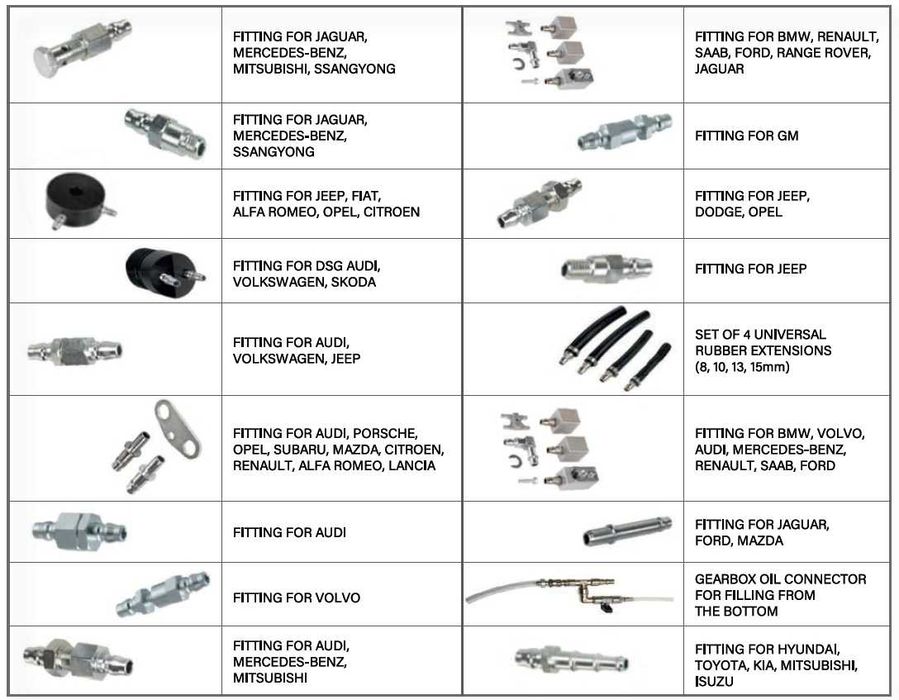 | | | | |
|---|---|---|---|
| | FITTING FOR JAGUAR, MERCEDES-BENZ, MITSUBISHI, SSANGYONG | | FITTING FOR BMW, RENAULT, SAAB, FORD, RANGE ROVER, JAGUAR |
| | FITTING FOR JAGUAR, MERCEDES-BENZ, SSANGYONG | | FITTING FOR GM |
| | FITTING FOR JEEP, FIAT, ALFA ROMEO, OPEL, CITROEN | | FITTING FOR JEEP, DODGE, OPEL |
| | FITTING FOR DSG AUDI, VOLKSWAGEN, SKODA | | FITTING FOR JEEP |
| | FITTING FOR AUDI, VOLKSWAGEN, JEEP | | SET OF 4 UNIVERSAL RUBBER EXTENSIONS (8, 10, 13, 15mm) |
| | FITTING FOR AUDI, PORSCHE, OPEL, SUBARU, MAZDA, CITROEN, RENAULT, ALFA ROMEO, LANCIA | | FITTING FOR BMW, VOLVO, AUDI, MERCEDES-BENZ, RENAULT, SAAB, FORD |
| | FITTING FOR AUDI | | FITTING FOR JAGUAR, FORD, MAZDA |
| | FITTING FOR VOLVO | | GEARBOX OIL CONNECTOR FOR FILLING FROM THE BOTTOM |
| | FITTING FOR AUDI, MERCEDES-BENZ, MITSUBISHI | | FITTING FOR HYUNDAI, TOYOTA, KIA, MITSUBISHI, ISUZU |