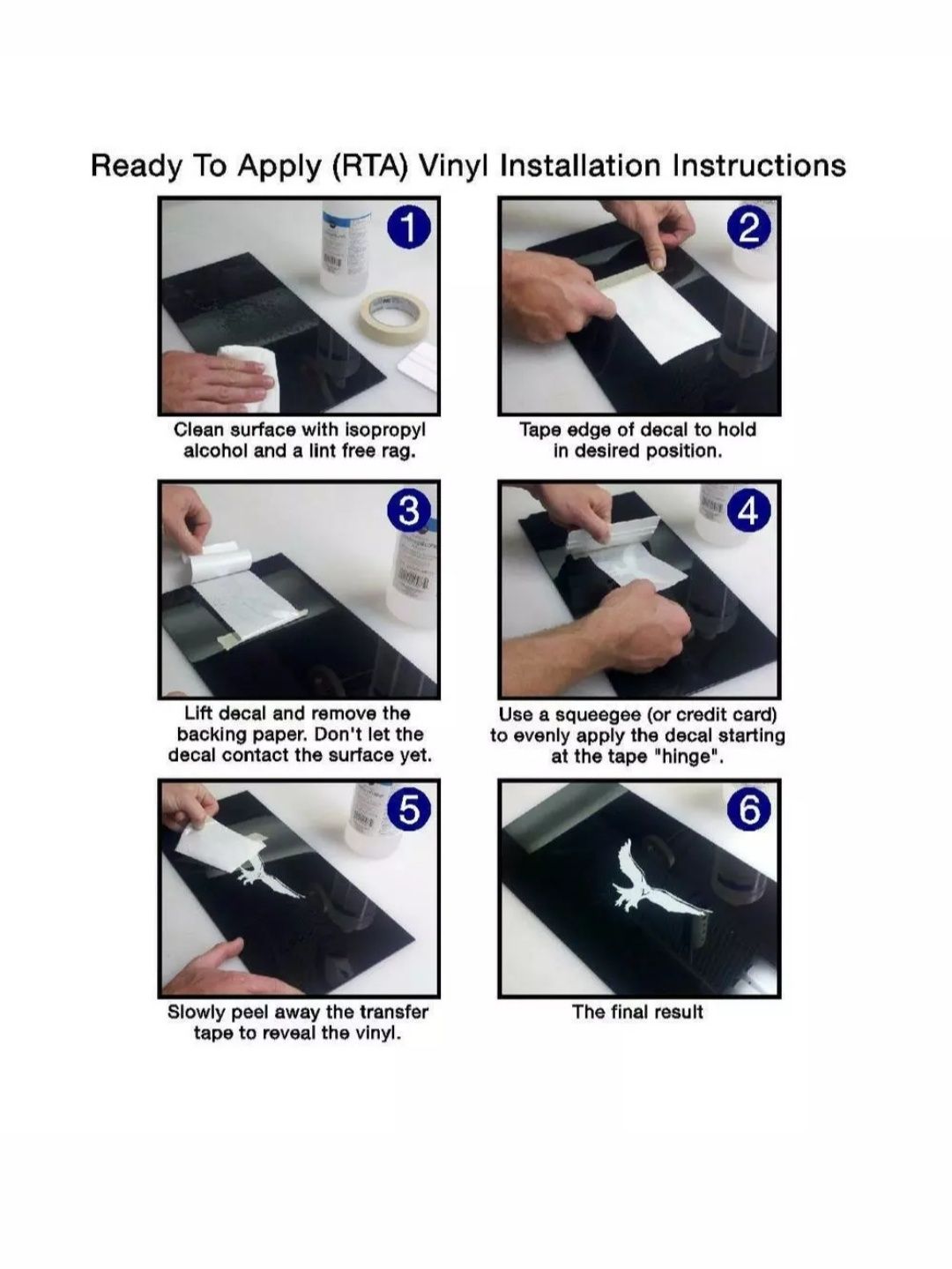 Ready To Apply (RTA) Vinyl Installation Instructions

1

Clean surface with isopropyl alcohol and a lint free rag.

2

Tape edge of decal to hold in desired position.

3

Lift decal and remove the backing paper. Don't let the decal contact the surface yet.

4

Use a squeegee (or credit card) to evenly apply the decal starting at the tape "hinge".

5

Slowly peel away the transfer tape to reveal the vinyl.

6

The final result