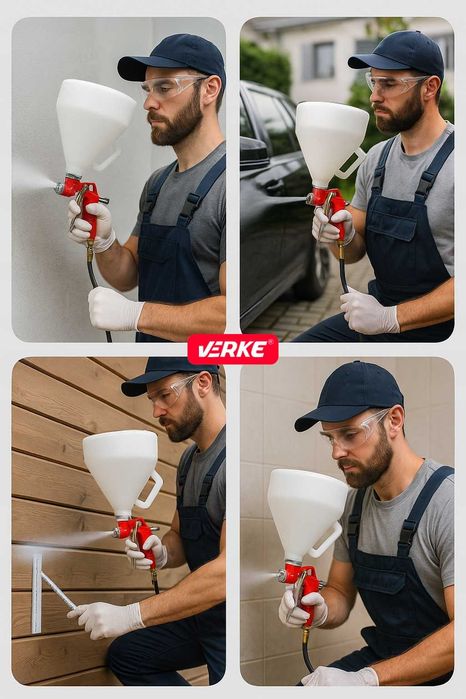 VERKE®