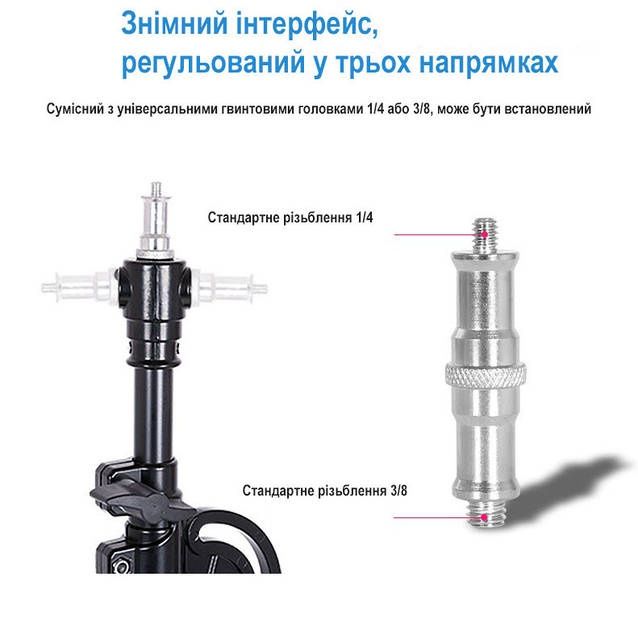 Знімний інтерфейс, регульований у трьох напрямках

Сумісний з універсальними гвинтовими головками 1/4 або 3/8, може бути встановлений

Стандартне різьблення 1/4

Стандартне різьблення 3/8