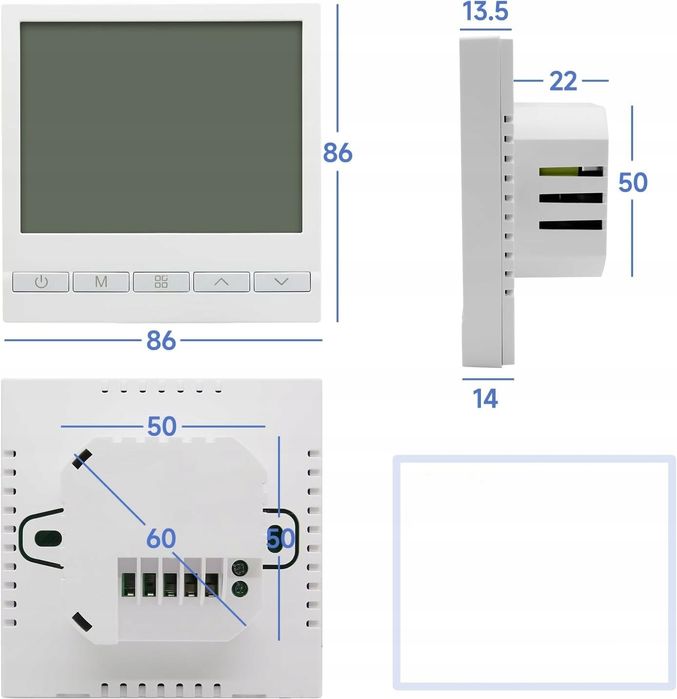 M

86

86

13.5

22

50

14

50

60

50