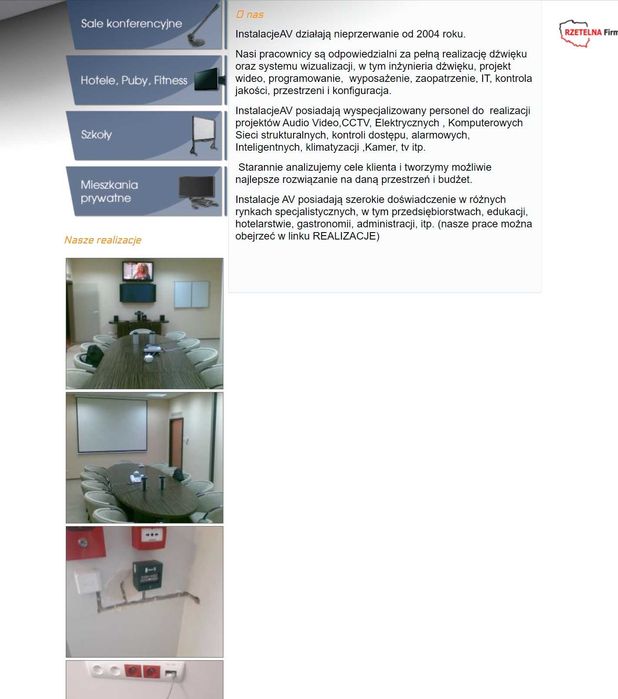 Sale konferencyjne

Hotele, Puby, Fitness

Szkoły

Mieszkania prywatne

Nasze realizacje

O nas

InstalacjeAV działają nieprzerwanie od 2004 roku.

Nasi pracownicy są odpowiedzialni za pełną realizację dźwięku oraz systemu wizualizacji, w tym inżynieria dźwięku, projekt wideo, programowanie, wyposażenie, zaopatrzenie, IT, kontrola jakości, przestrzeni i konfiguracja.

InstalacjeAV posiadają wyspecjalizowany personel do realizacji projektów Audio Video,CCTV, Elektrycznych , Komputerowych Sieci strukturalnych, kontroli dostępu, alarmowych, Inteligentnych, klimatyzacji ,Kamer, tv itp.

Starannie analizujemy cele klienta i tworzymy możliwie najlepsze rozwiązanie na daną przestrzeń i budżet.

Instalacje AV posiadają szerokie doświadczenie w różnych rynkach specjalistycznych, w tym przedsiębiorstwach, edukacji, hotelarstwie, gastronomii, administracji, itp. (nasze prace można obejrzeć w linku REALIZACJE)

RZETELNA Firm