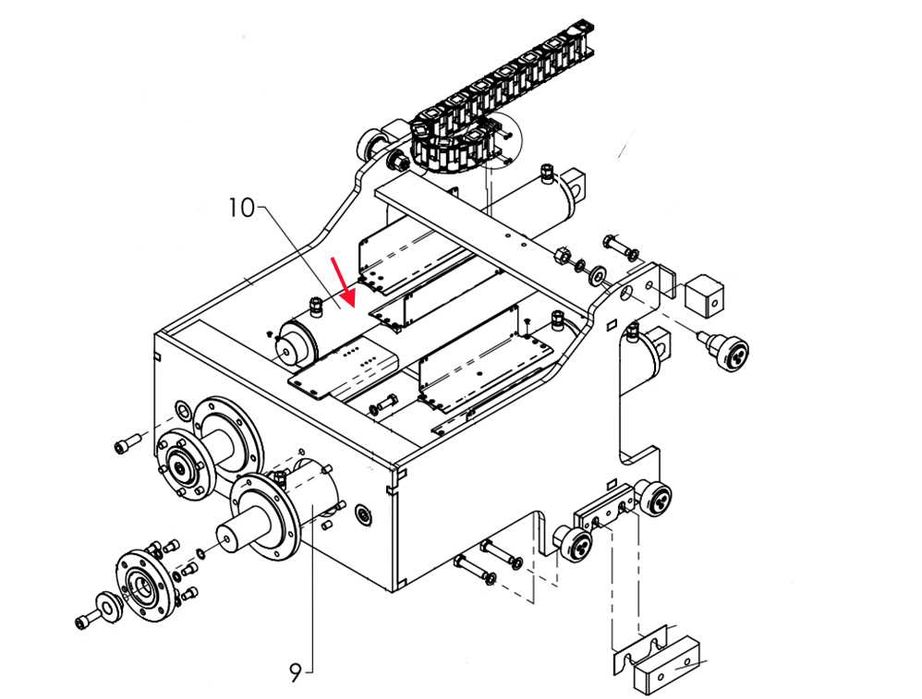 10

9