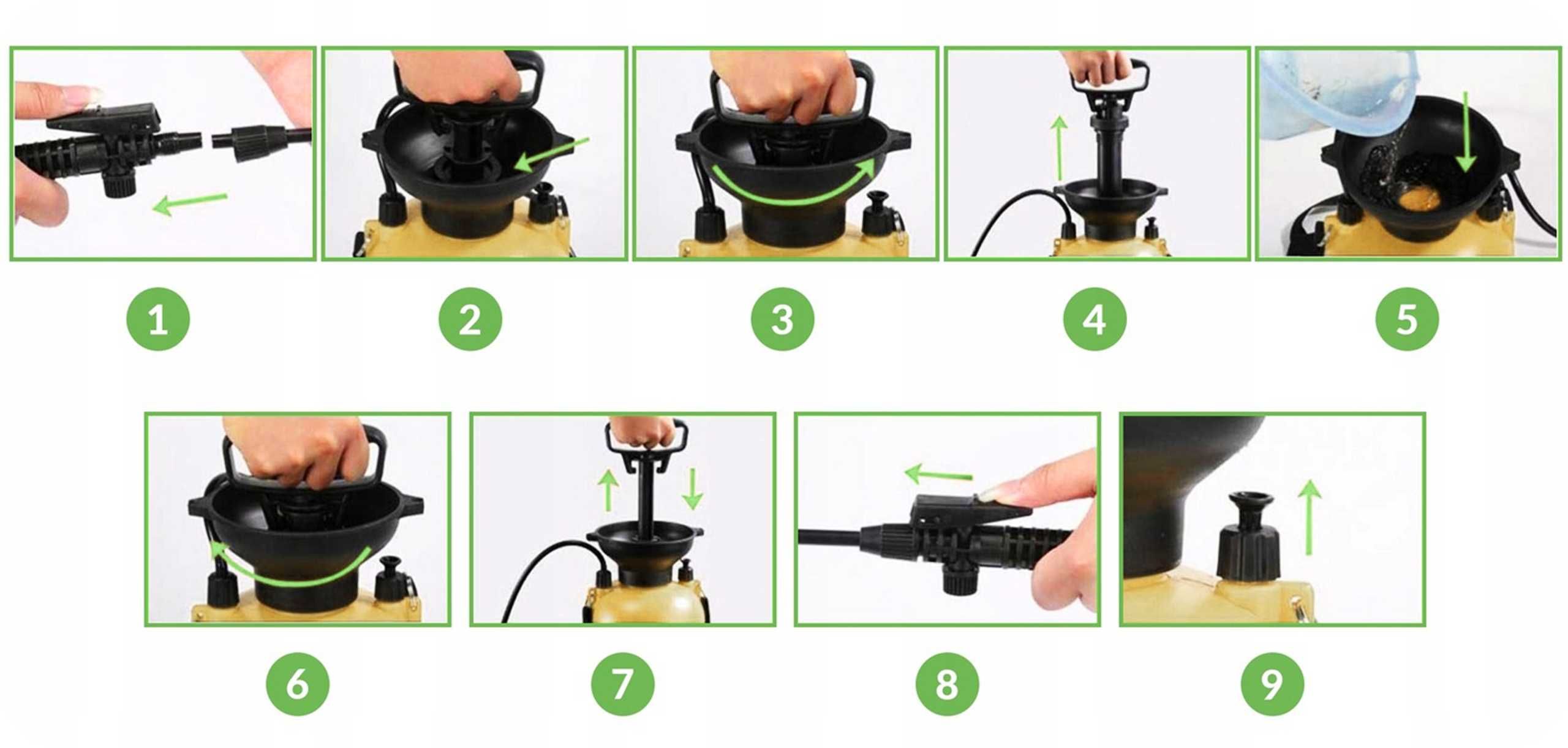 1

2

3

4

5

6

7

8

9