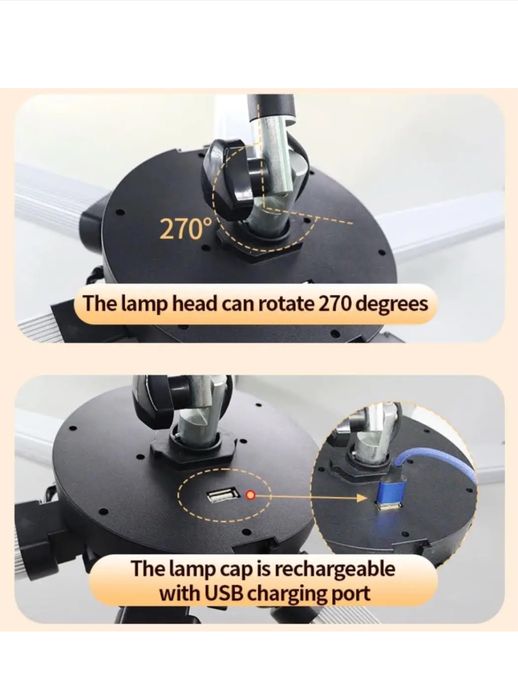 270°

The lamp head can rotate 270 degrees

The lamp cap is rechargeable with USB charging port