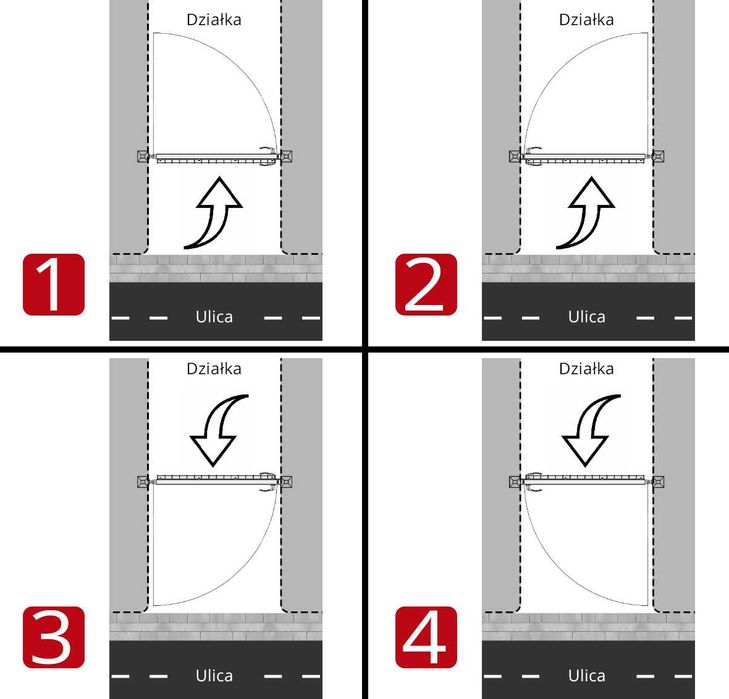 Działka

1

Ulica

Działka

2

Ulica

Działka

3

Ulica

Działka

4

Ulica