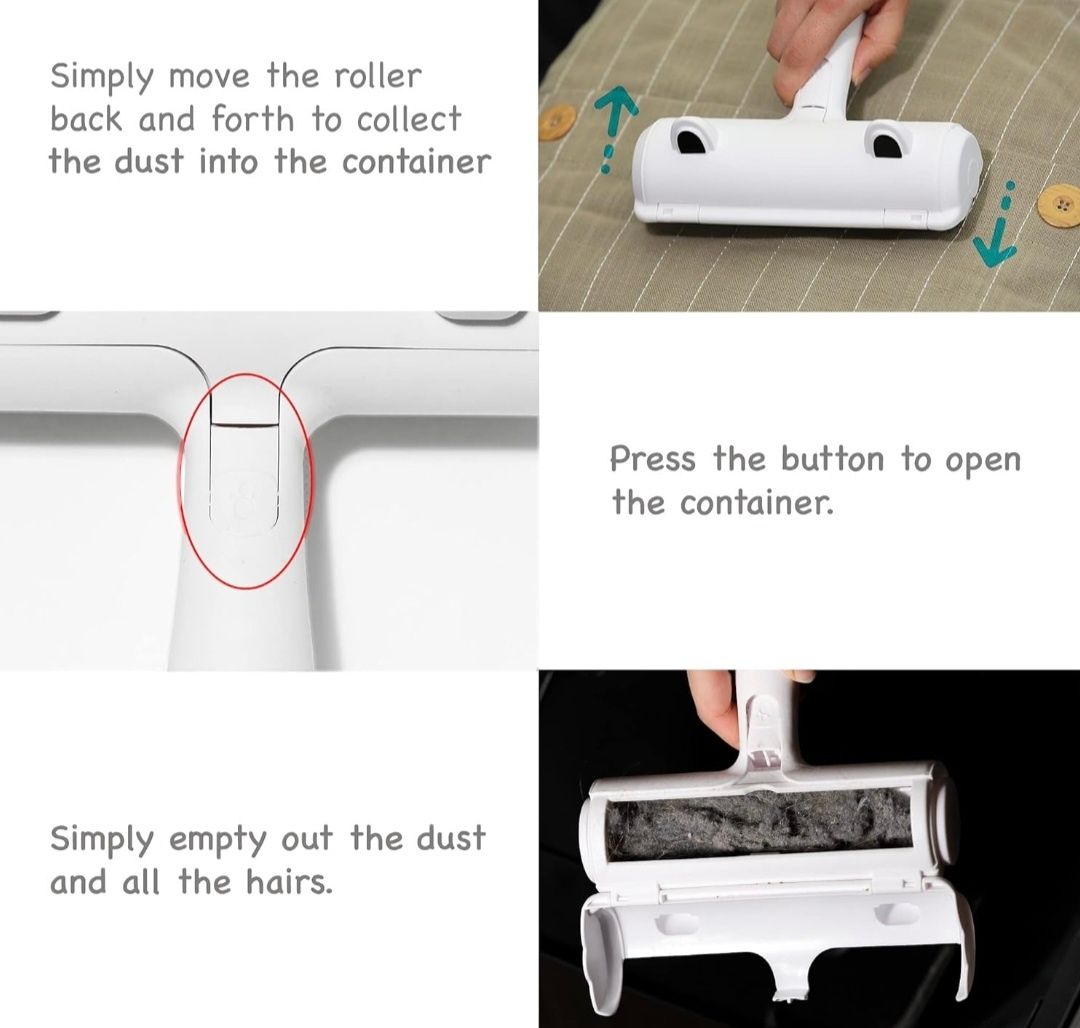 Simply move the roller back and forth to collect the dust into the container

Press the button to open the container.

Simply empty out the dust and all the hairs.