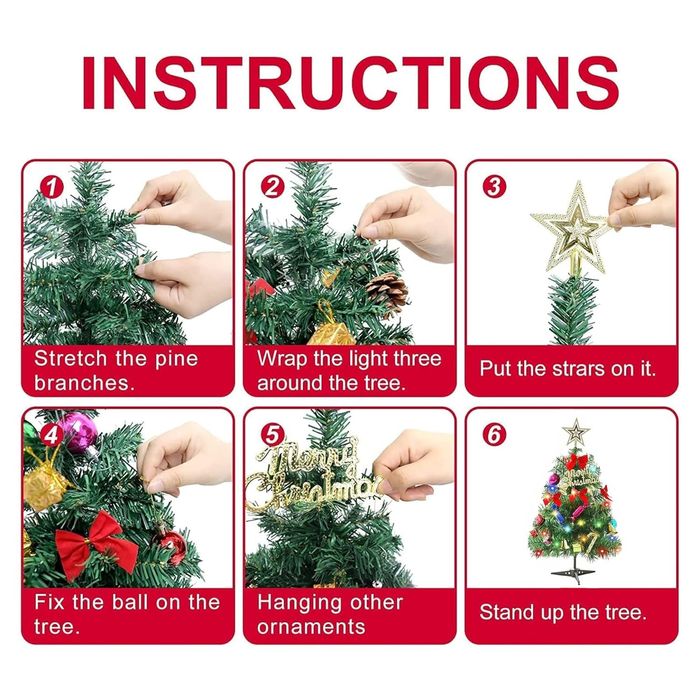 INSTRUCTIONS

1
Stretch the pine branches.

2
Wrap the light three around the tree.

3
Put the strars on it.

4
Fix the ball on the tree.

5
Merry Christmas
Hanging other ornaments

6
Stand up the tree.