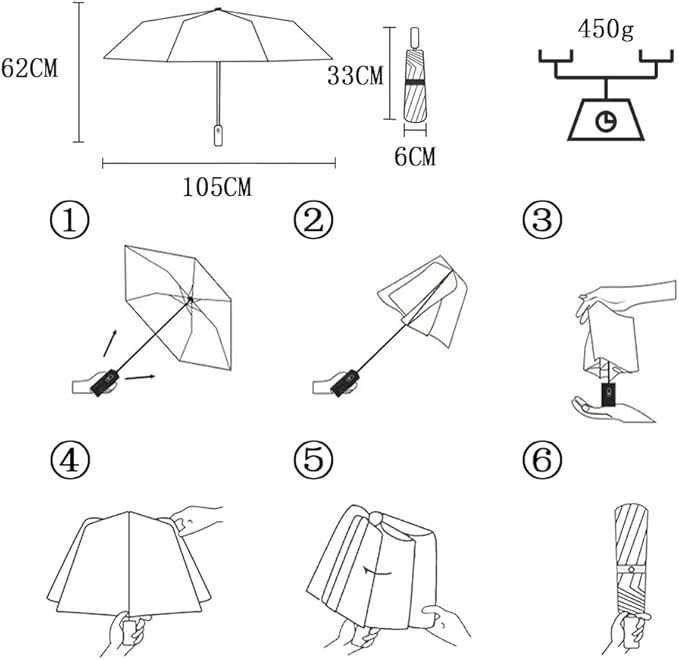 62CM

105CM

33CM

6CM

450g

①

②

③

④

⑤

⑥