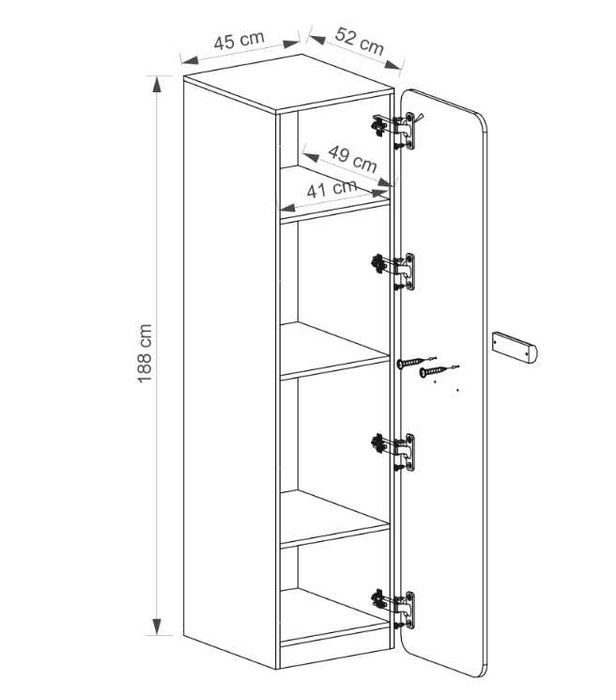 45 cm
52 cm
49 cm
41 cm
188 cm