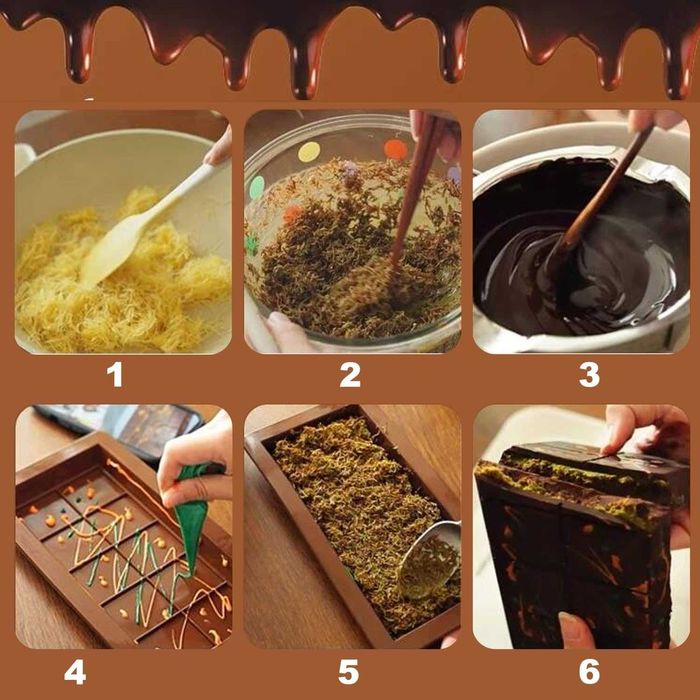 1

2

3

4

5

6