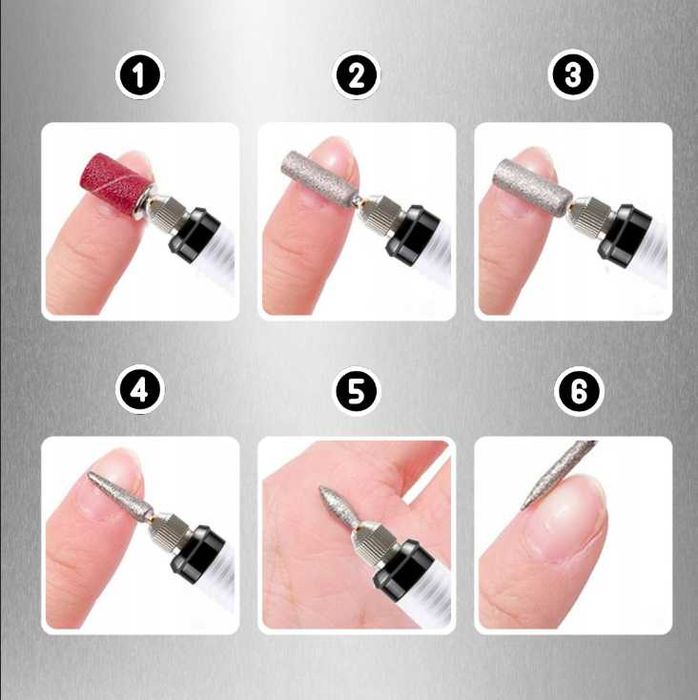 1

2

3

4

5

6