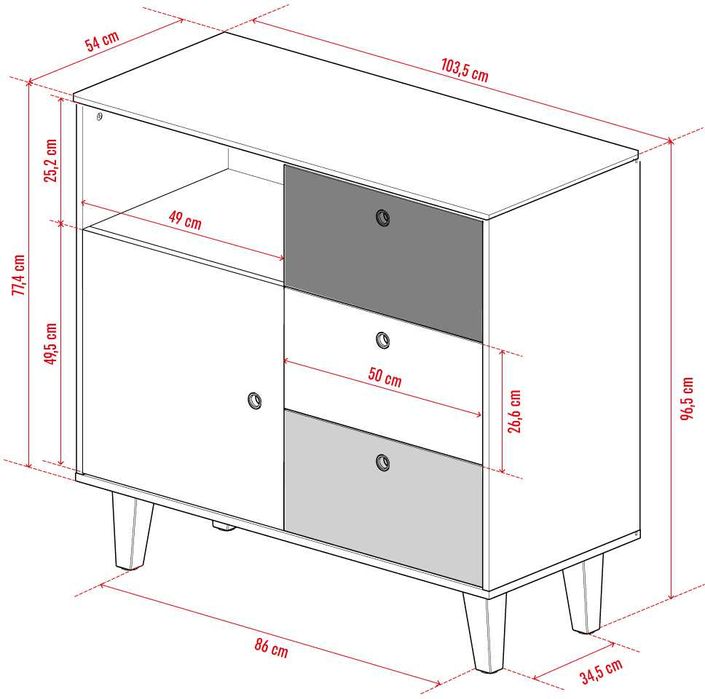 54 cm
103,5 cm
25,2 cm
49 cm
77,4 cm
49,5 cm
50 cm
26,6 cm
96,5 cm
86 cm
34,5 cm