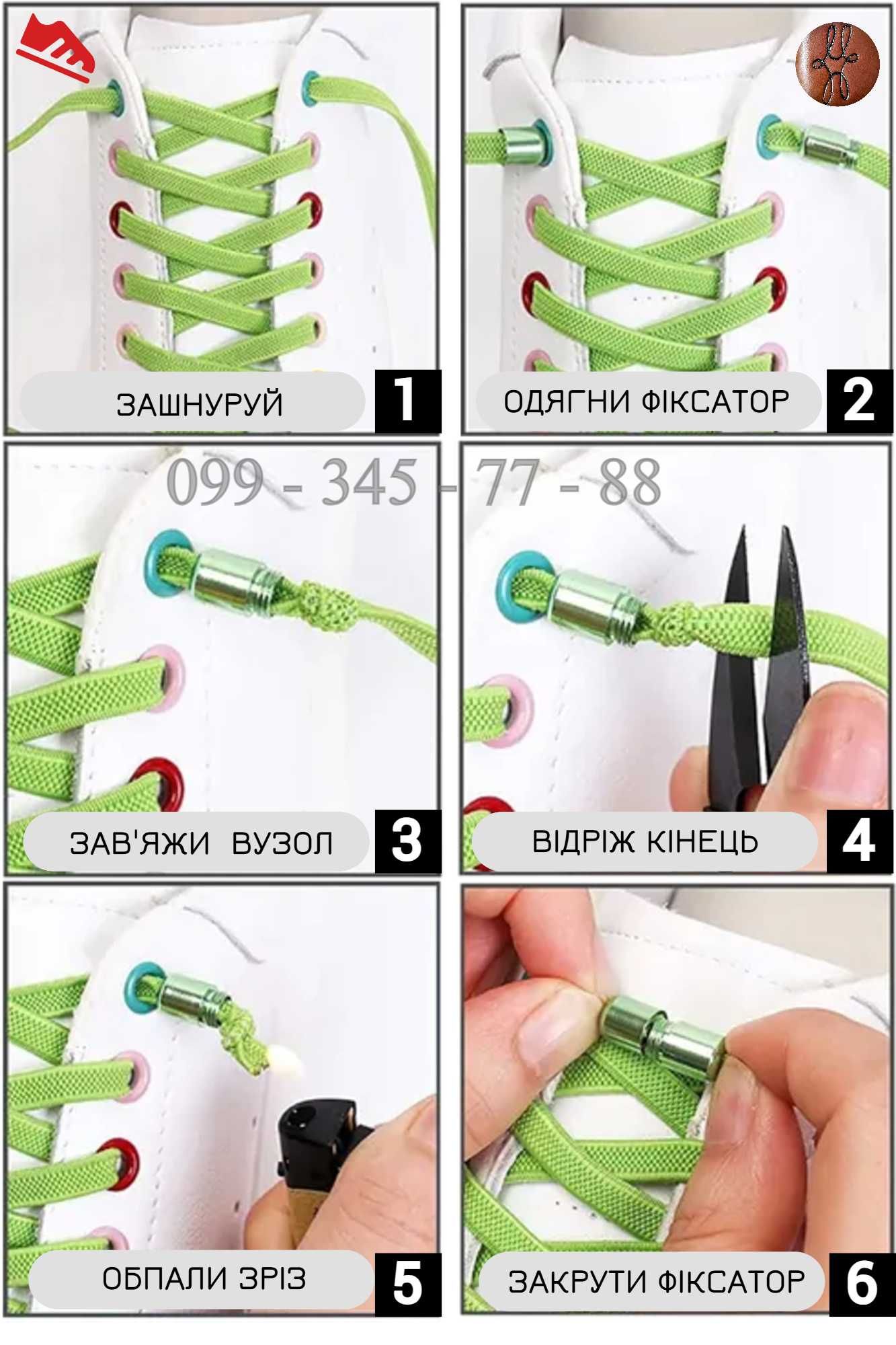 ЗАШНУРУЙ 1

ОДЯГНИ ФІКСАТОР 2

099 - 345 - 77 - 88

ЗАВ'ЯЖИ ВУЗОЛ 3

ВІДРІЖ КІНЕЦЬ 4

ОБПАЛИ ЗРІЗ 5

ЗАКРУТИ ФІКСАТОР 6