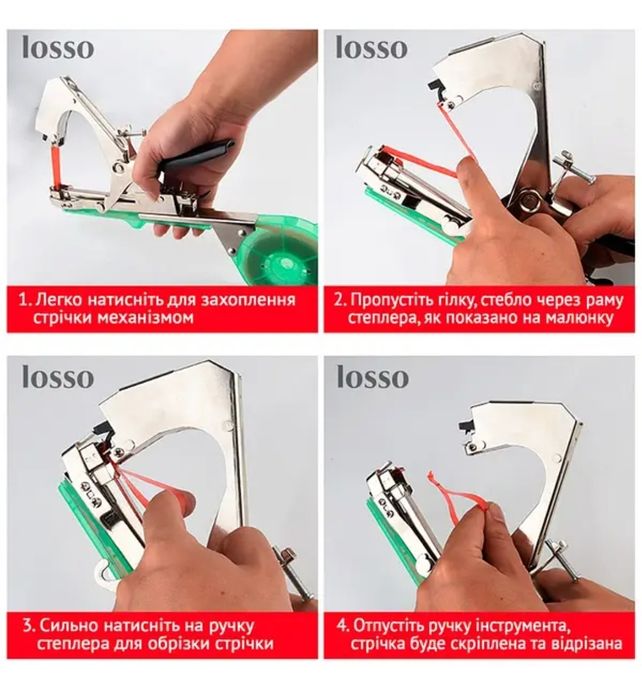 losso

1. Легко натисніть для захоплення стрічки механізмом

losso

2. Пропустіть гілку, стебло через раму степлера, як показано на малюнку

losso

3. Сильно натисніть на ручку степлера для обрізки стрічки

losso

4. Отпустіть ручку інструмента, стрічка буде скріплена та відрізана