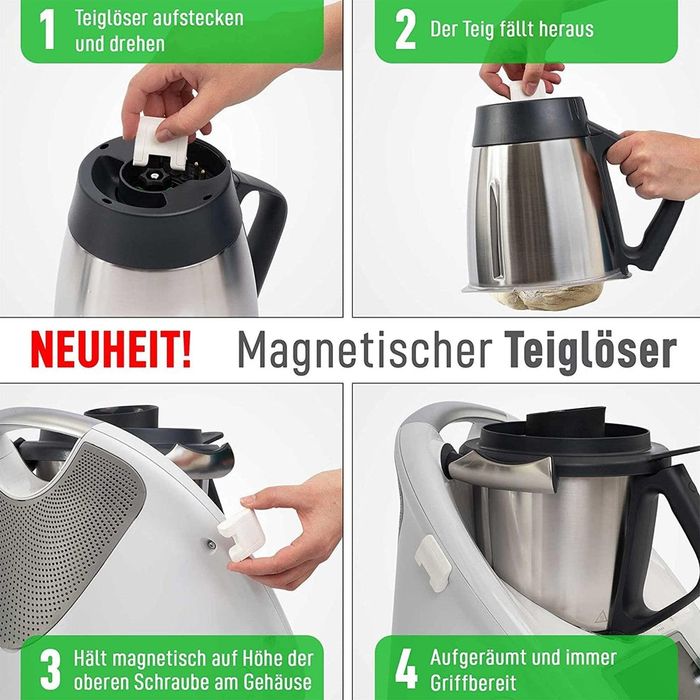 1 Teiglöser aufstecken und drehen

2 Der Teig fällt heraus

NEUHEIT! Magnetischer Teiglöser

3 Hält magnetisch auf Höhe der oberen Schraube am Gehäuse

4 Aufgeräumt und immer Griffbereit