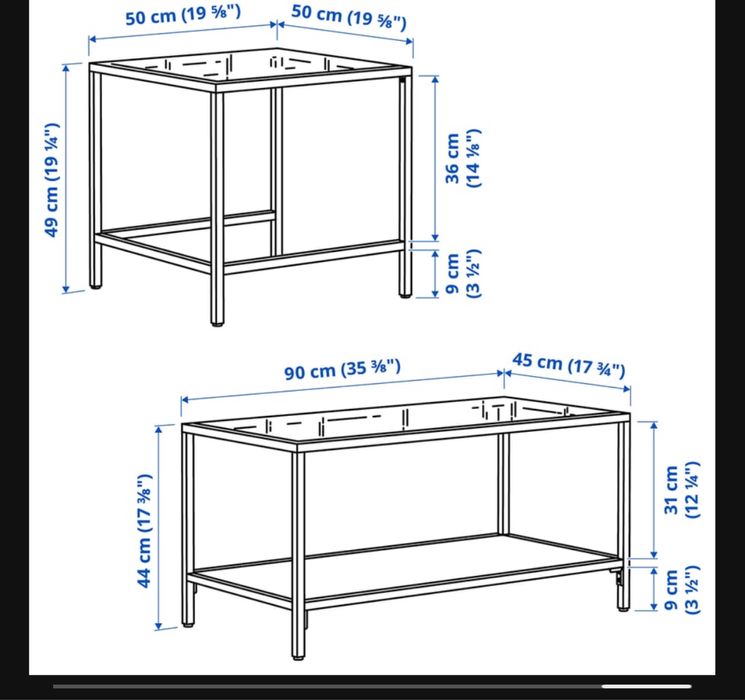 50 cm (19 ⅝")
50 cm (19 ⅝")
49 cm (19 ¼")
36 cm (14 ⅛")
9 cm (3 ½")

90 cm (35 ⅜")
45 cm (17 ¾")
44 cm (17 ⅜")
31 cm (12 ¼")
9 cm (3 ½")