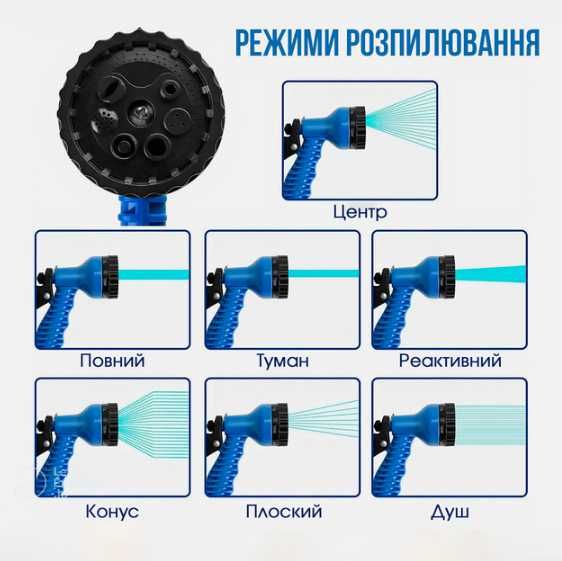 РЕЖИМИ РОЗПИЛЮВАННЯ

Центр

Повний

Туман

Реактивний

Конус

Плоский

Душ