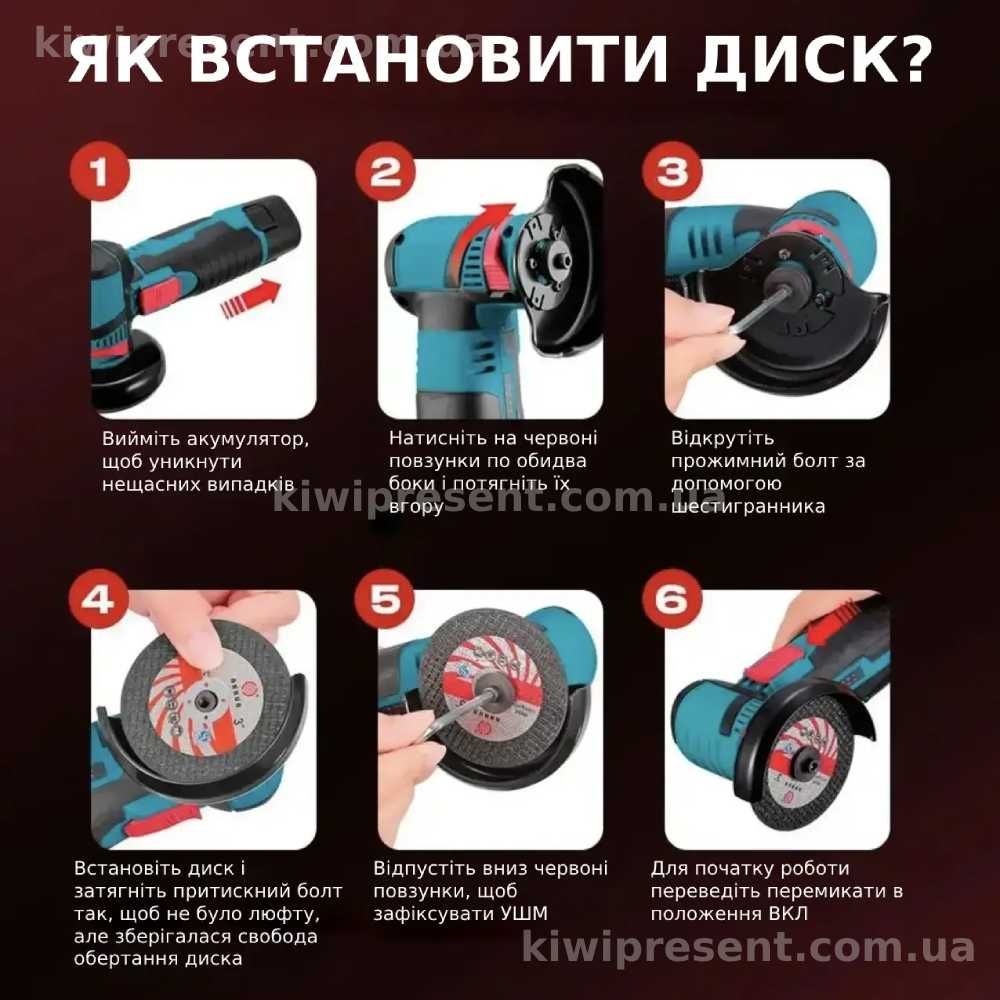 kiwipresent.com.ua

ЯК ВСТАНОВИТИ ДИСК?

1
Вийміть акумулятор, щоб уникнути нещасних випадків

2
Натисніть на червоні повзунки по обидва боки і потягніть їх вгору

3
Відкрутіть прожимний болт за допомогою шестигранника

kiwipresent.com.ua

4
Встановіть диск і затягніть притискний болт так, щоб не було люфту, але зберігалася свобода обертання диска

5
Відпустіть вниз червоні повзунки, щоб зафіксувати УШМ

6
Для початку роботи переведіть перемикати в положення ВКЛ

kiwipresent.com.ua