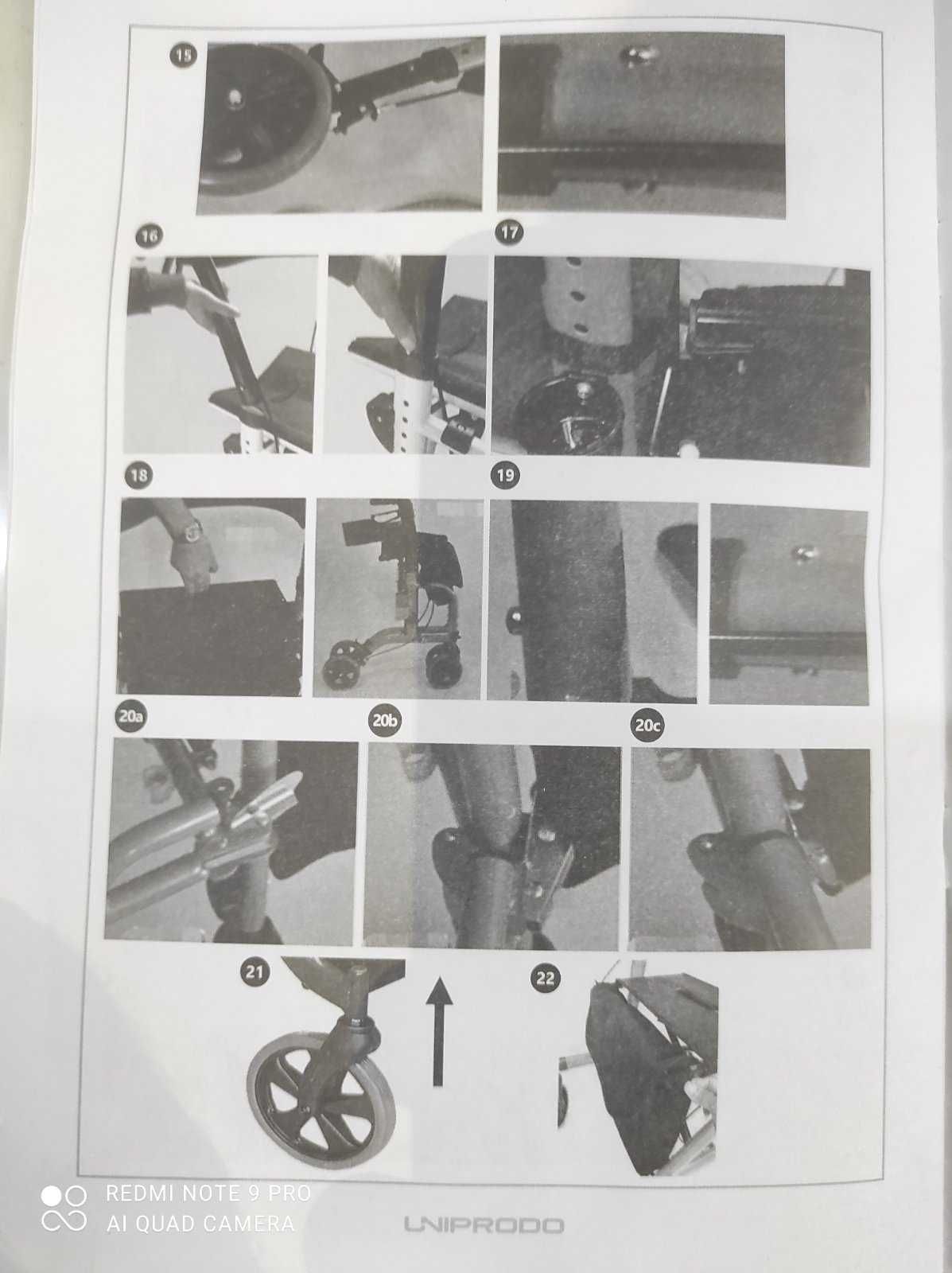 15

16

17

18

19

20a

20b

20c

21

22

REDMI NOTE 9 PRO
AI QUAD CAMERA

UNIPRODO