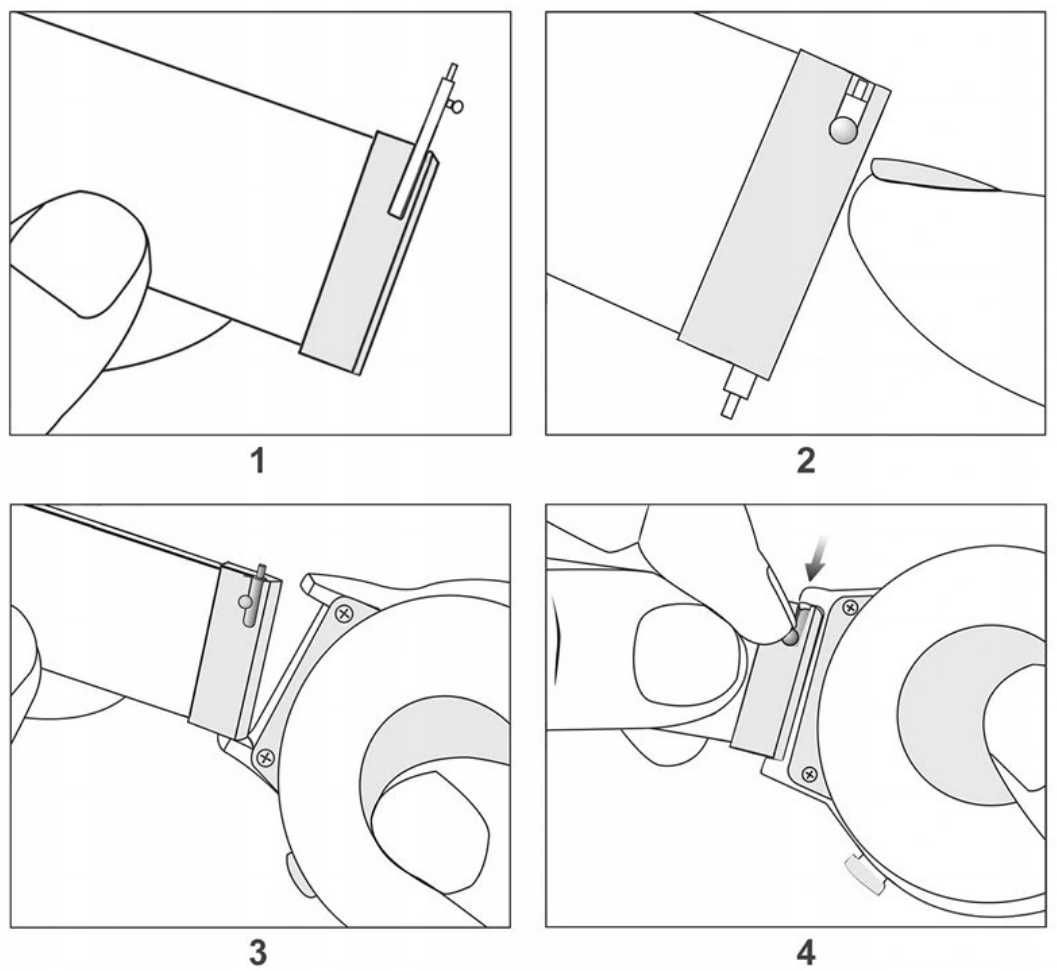 1

2

3

4