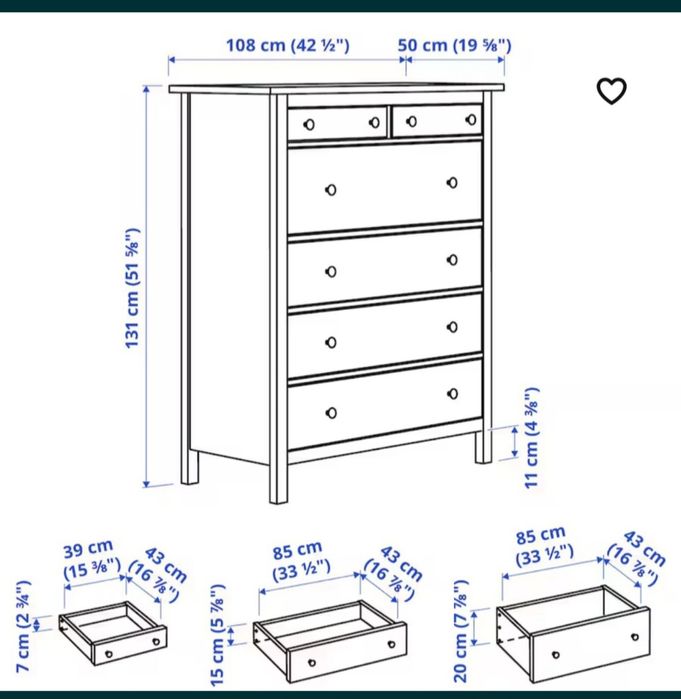 108 cm (42 ½")
50 cm (19 ⅝")
131 cm (51 ⅝")
11 cm (4 ⅜")
39 cm (15 ⅜")
43 cm (16 ⅞")
7 cm (2 ¾")
85 cm (33 ½")
43 cm (16 ⅞")
15 cm (5 ⅞")
85 cm (33 ½")
43 cm (16 ⅞")
20 cm (7 ⅞")