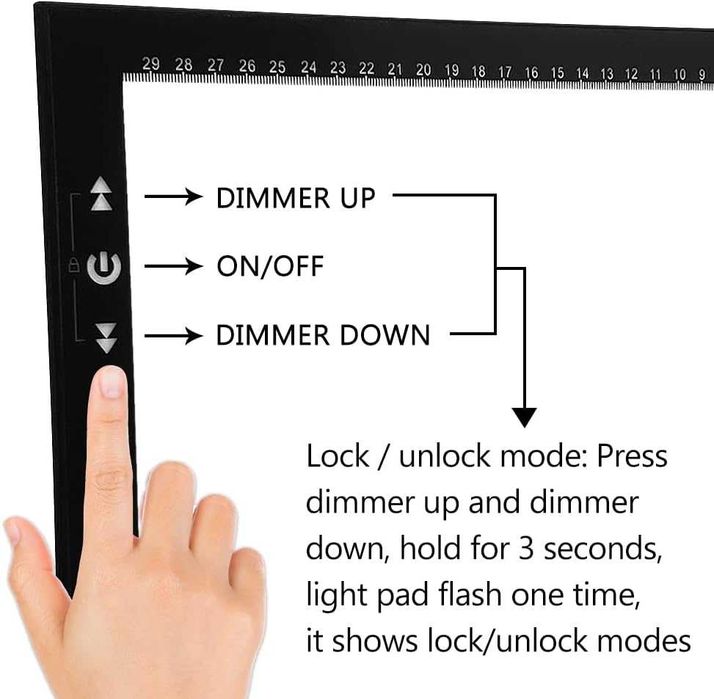 29 28 27 26 25 24 23 22 21 20 19 18 17 16 15 14 13 12 11 10 9

DIMMER UP

ON/OFF

DIMMER DOWN

Lock / unlock mode: Press dimmer up and dimmer down, hold for 3 seconds, light pad flash one time, it shows lock/unlock modes