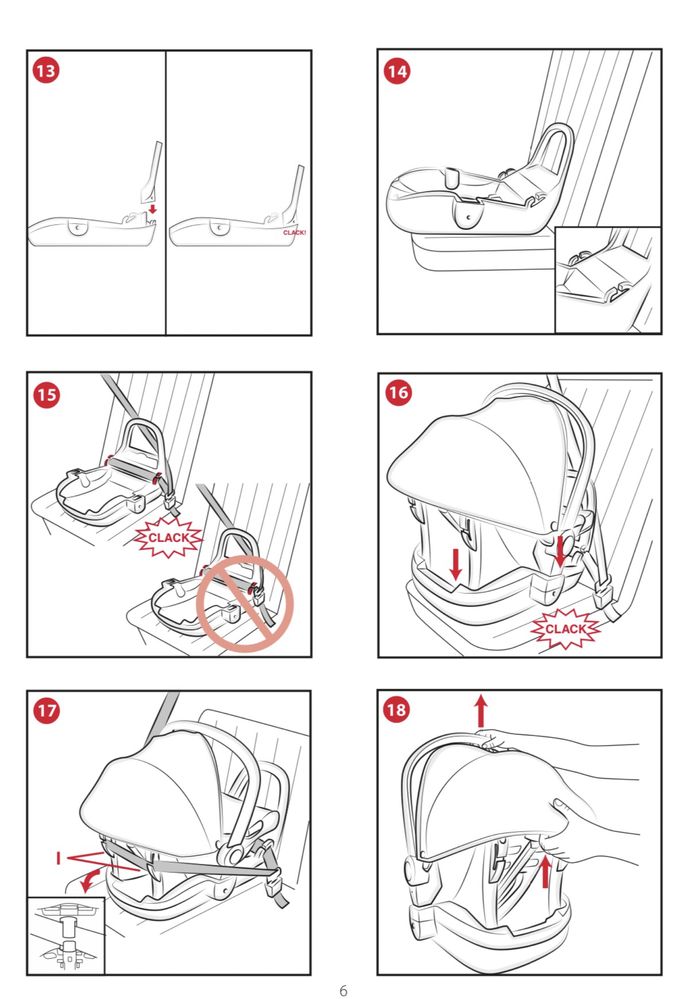 13

CLACK!

14

15

CLACK

16

CLACK

17

I

18

6