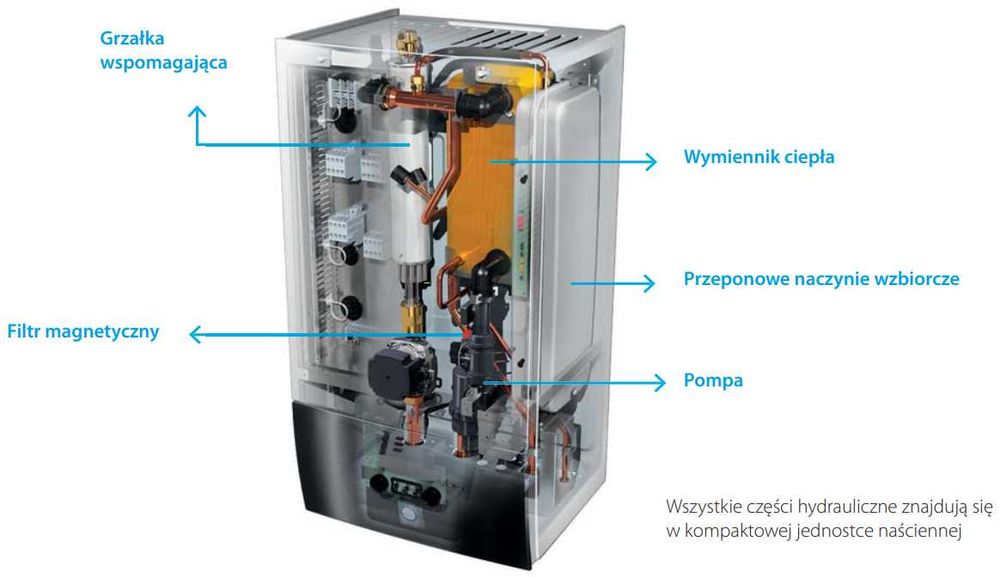 Grzałka wspomagająca

Wymiennik ciepła

Przeponowe naczynie wzbiorcze

Filtr magnetyczny

Pompa

Wszystkie części hydrauliczne znajdują się w kompaktowej jednostce naściennej