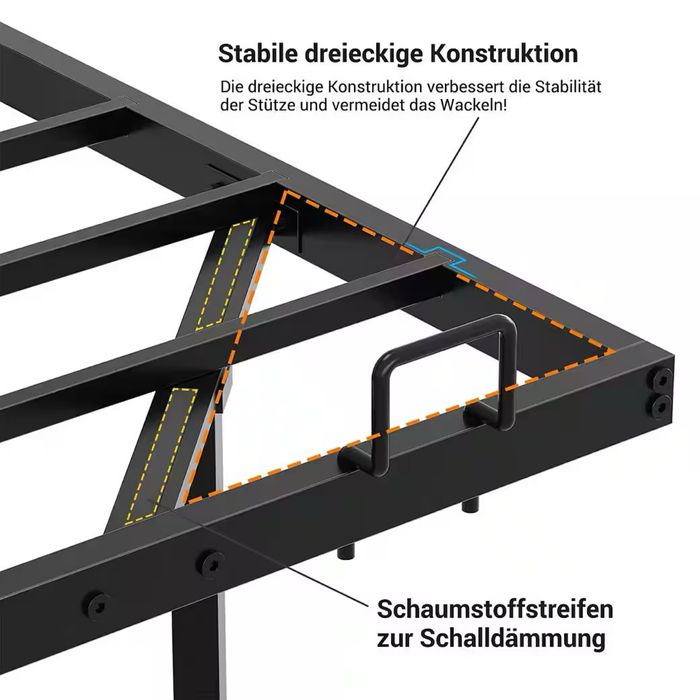 Stabile dreieckige Konstruktion

Die dreieckige Konstruktion verbessert die Stabilität der Stütze und vermeidet das Wackeln!

Schaumstoffstreifen zur Schalldämmung